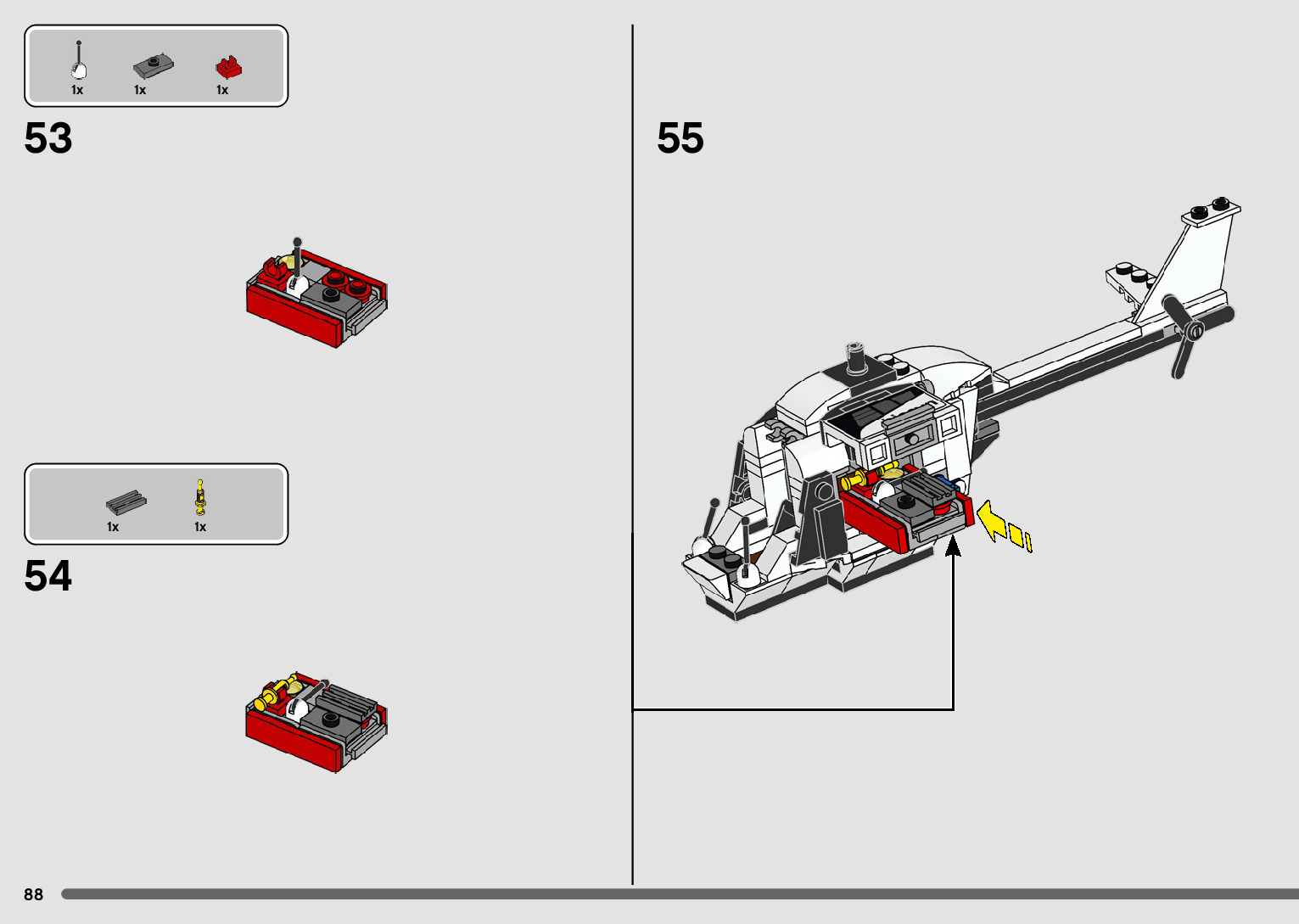 1x 1x 1x

53

1x 1x

54

55

88