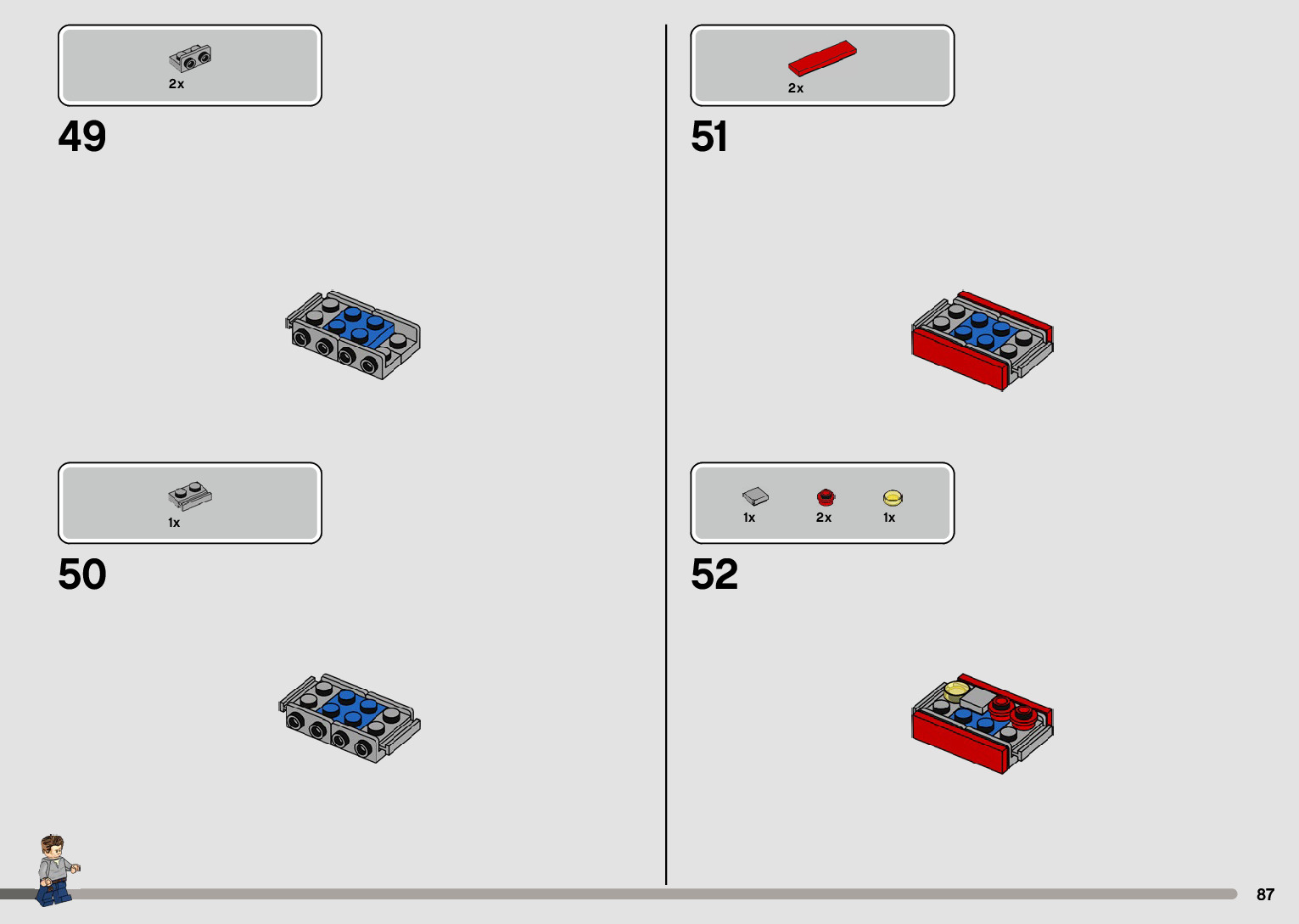 2x

49

1x

50

2x

51

1x 2x 1x

52

87