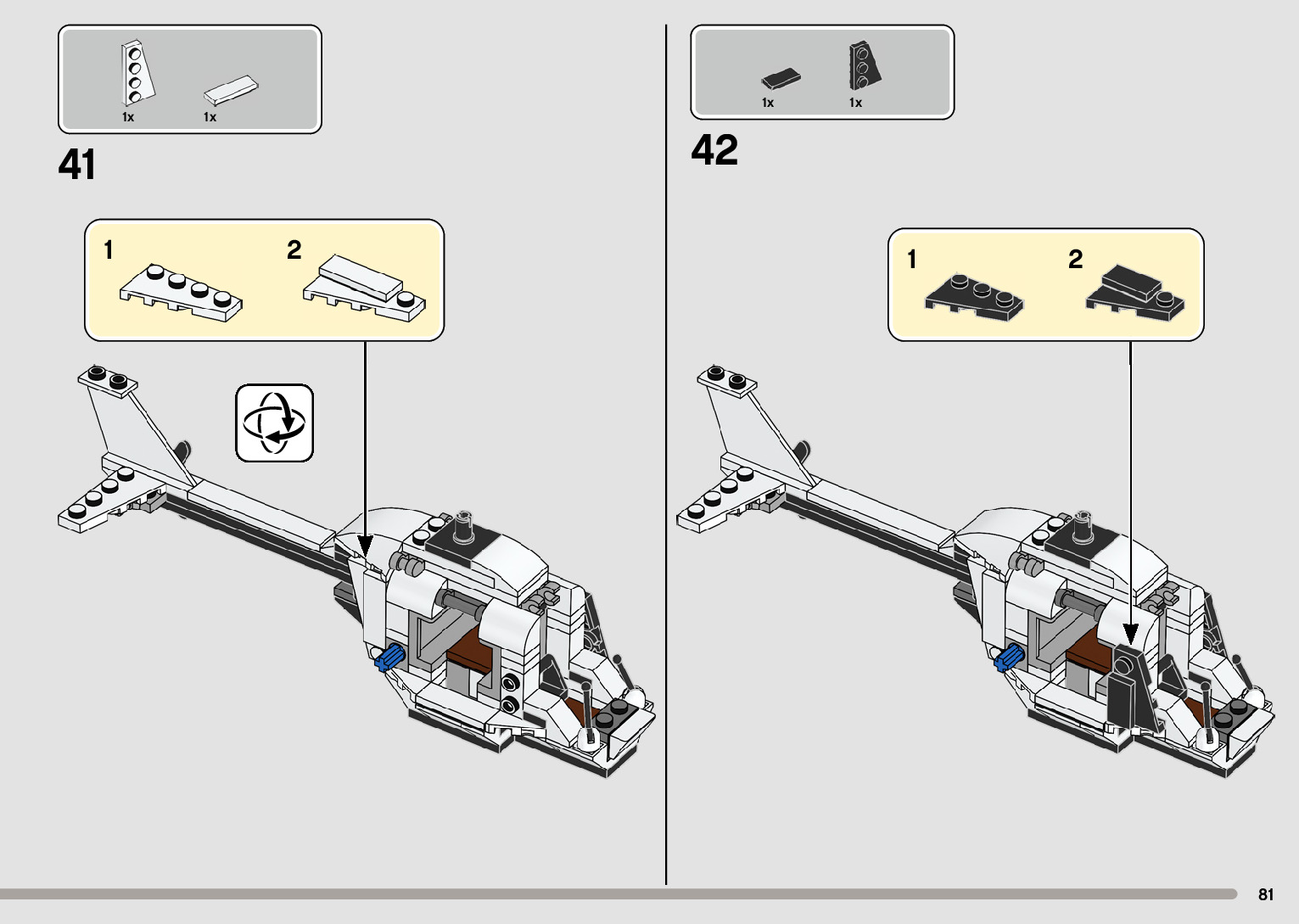 1x 1x

41

1 2

1x 1x

42

1 2

81