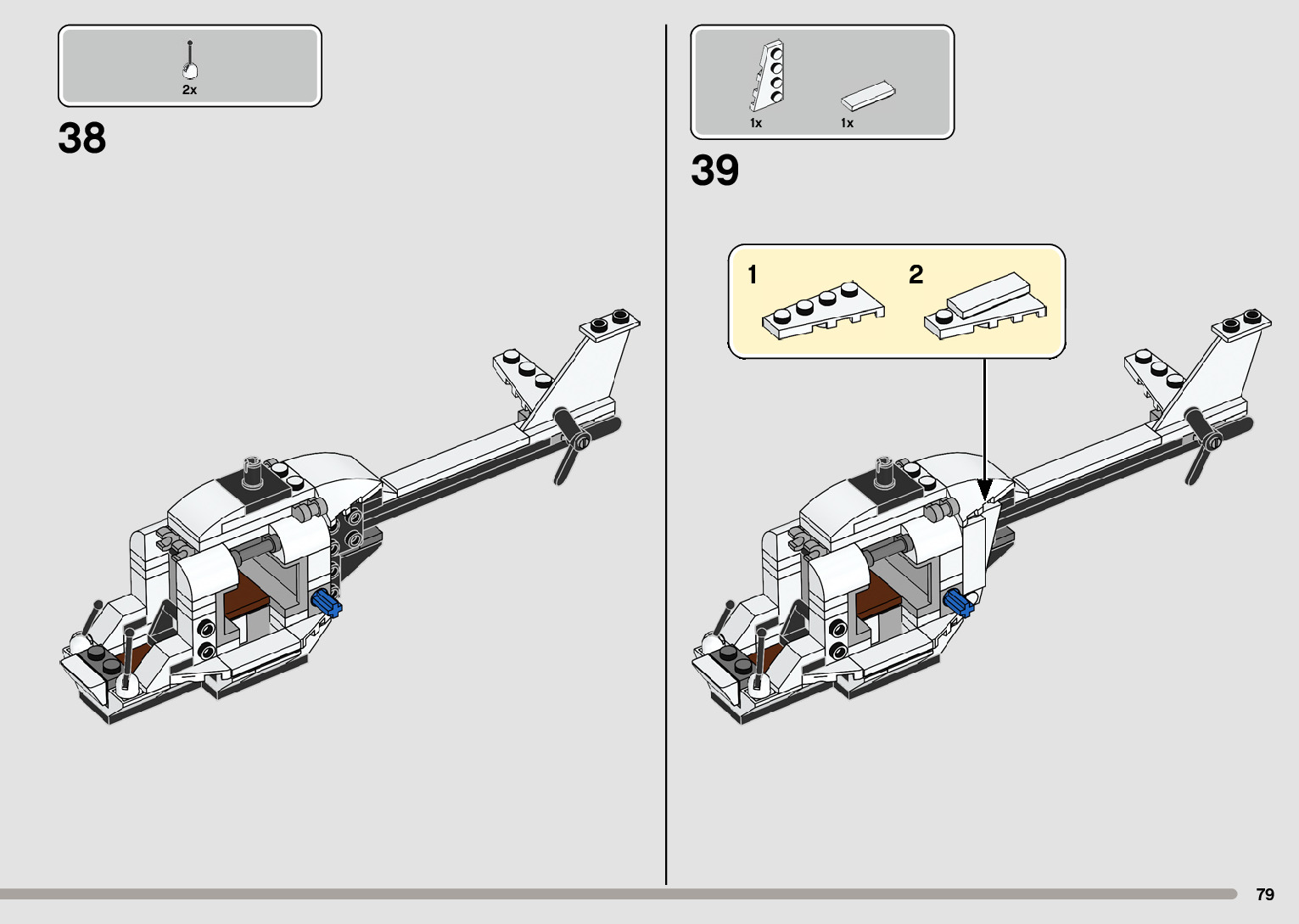 2x

38

1x 1x

39

1

2

79