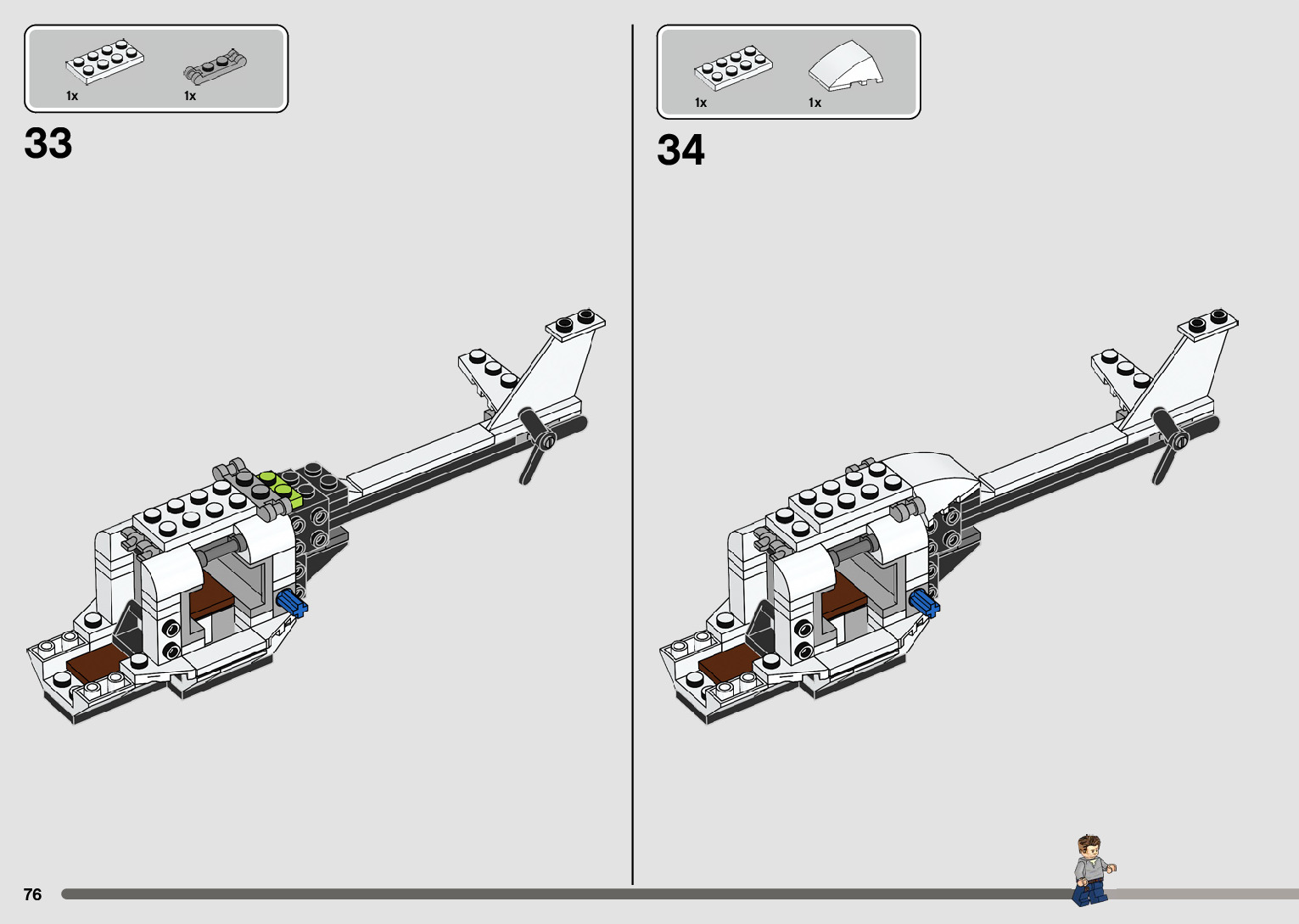 1x 1x

33

1x 1x

34

76