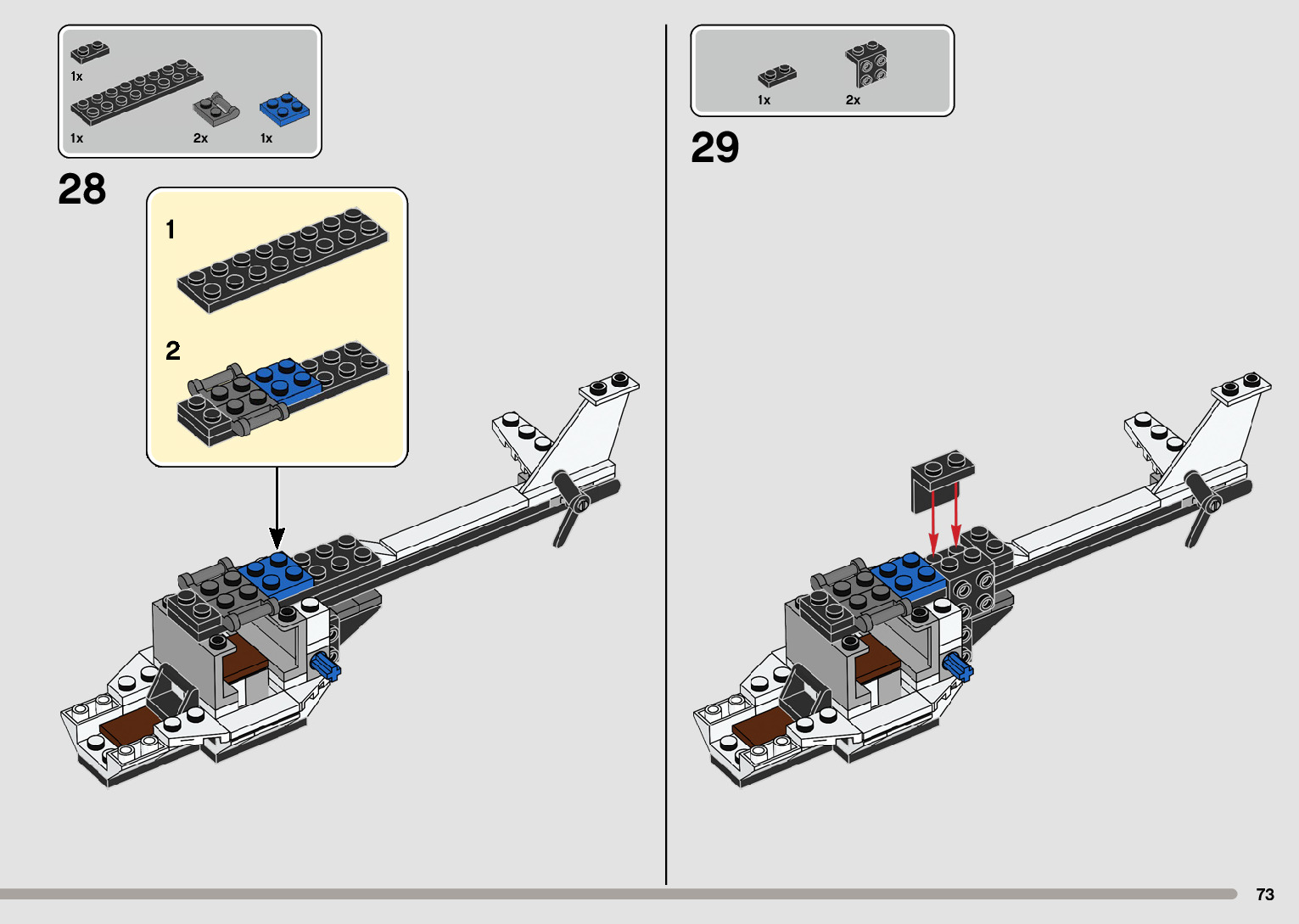 1x
1x
2x
1x
28
1
2
1x
2x
29
73