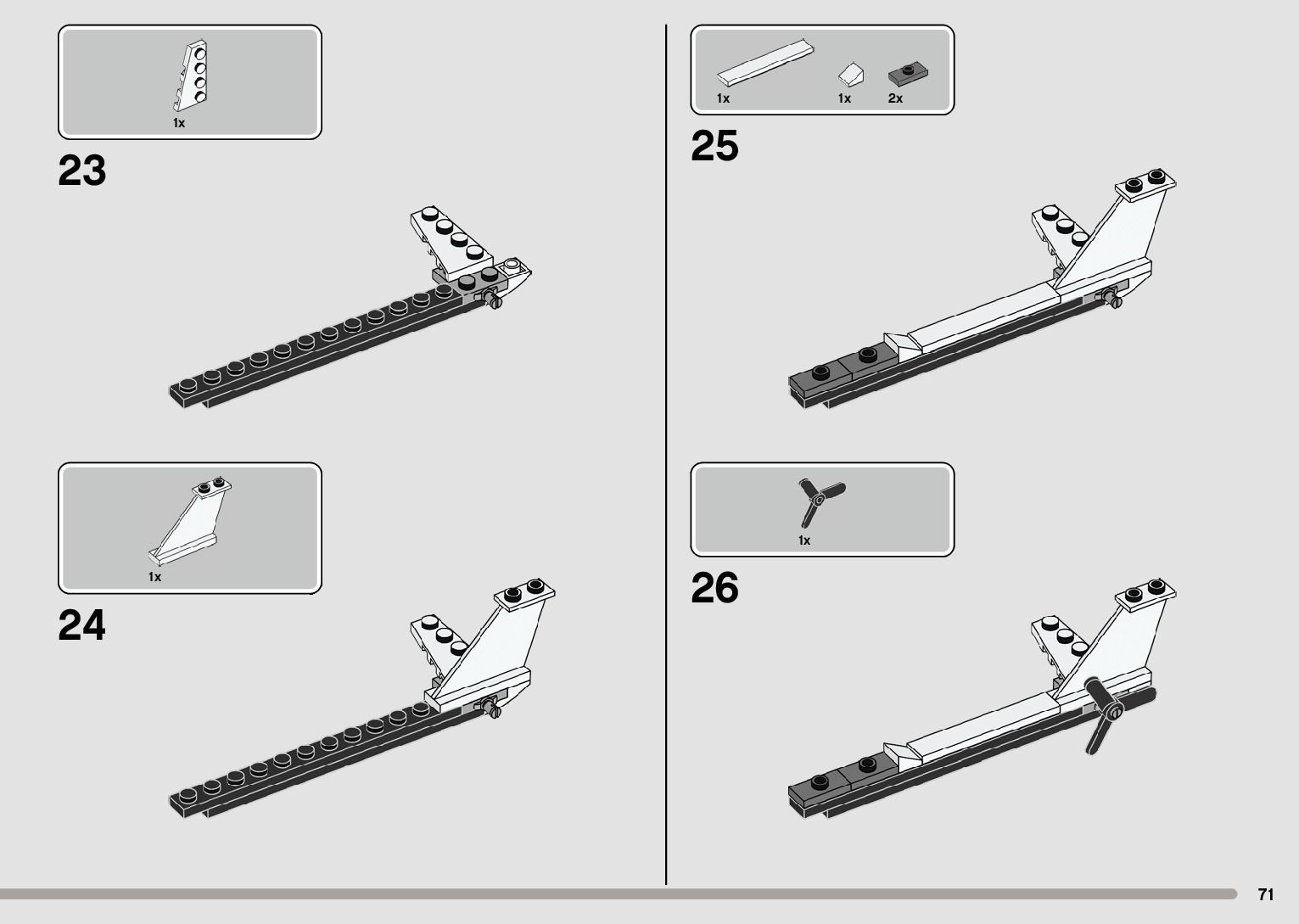 1x

23

1x

24

1x 1x 2x

25

1x

26

71