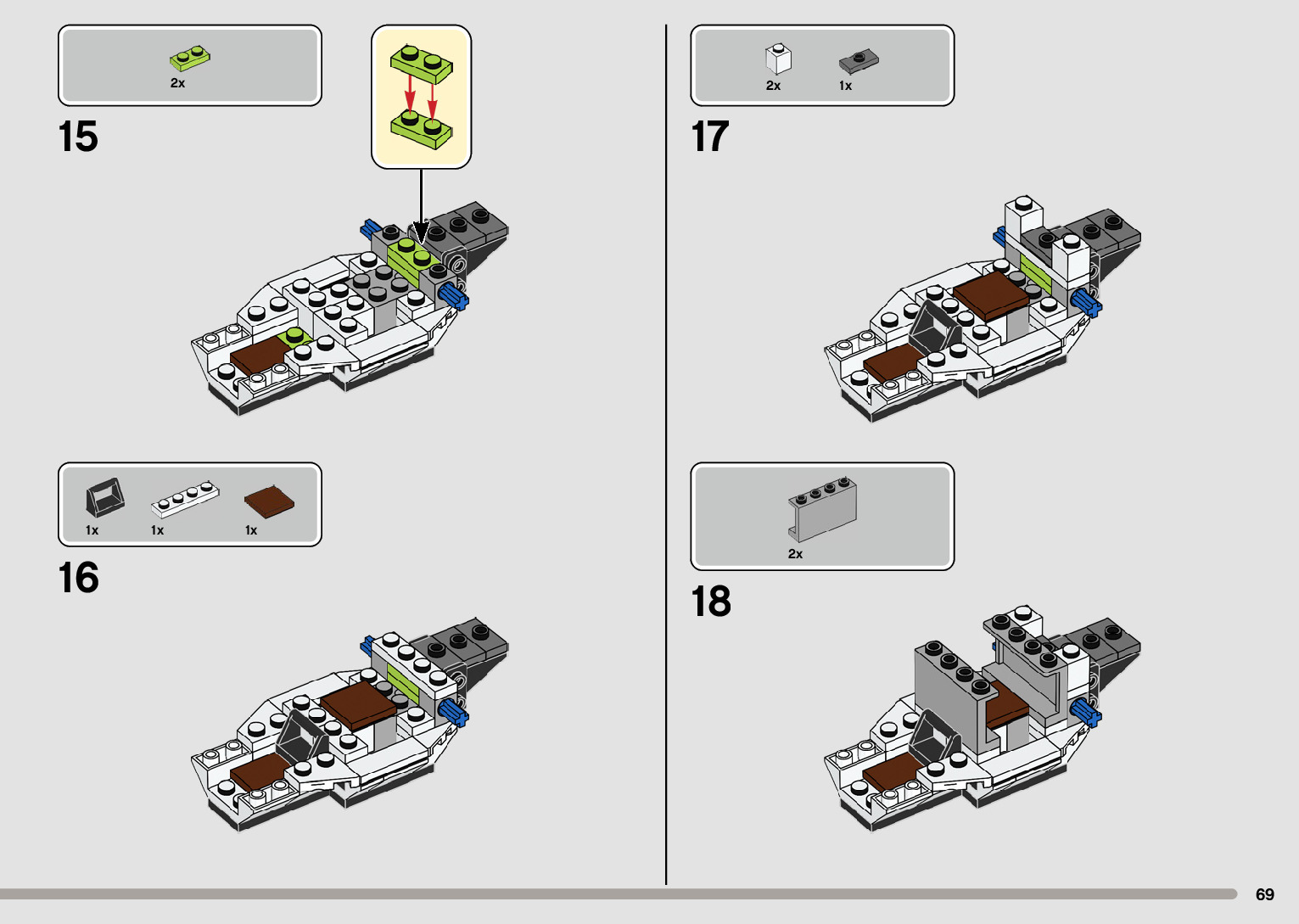 2x

15

1x 1x 1x

16

2x 1x

17

2x

18

69