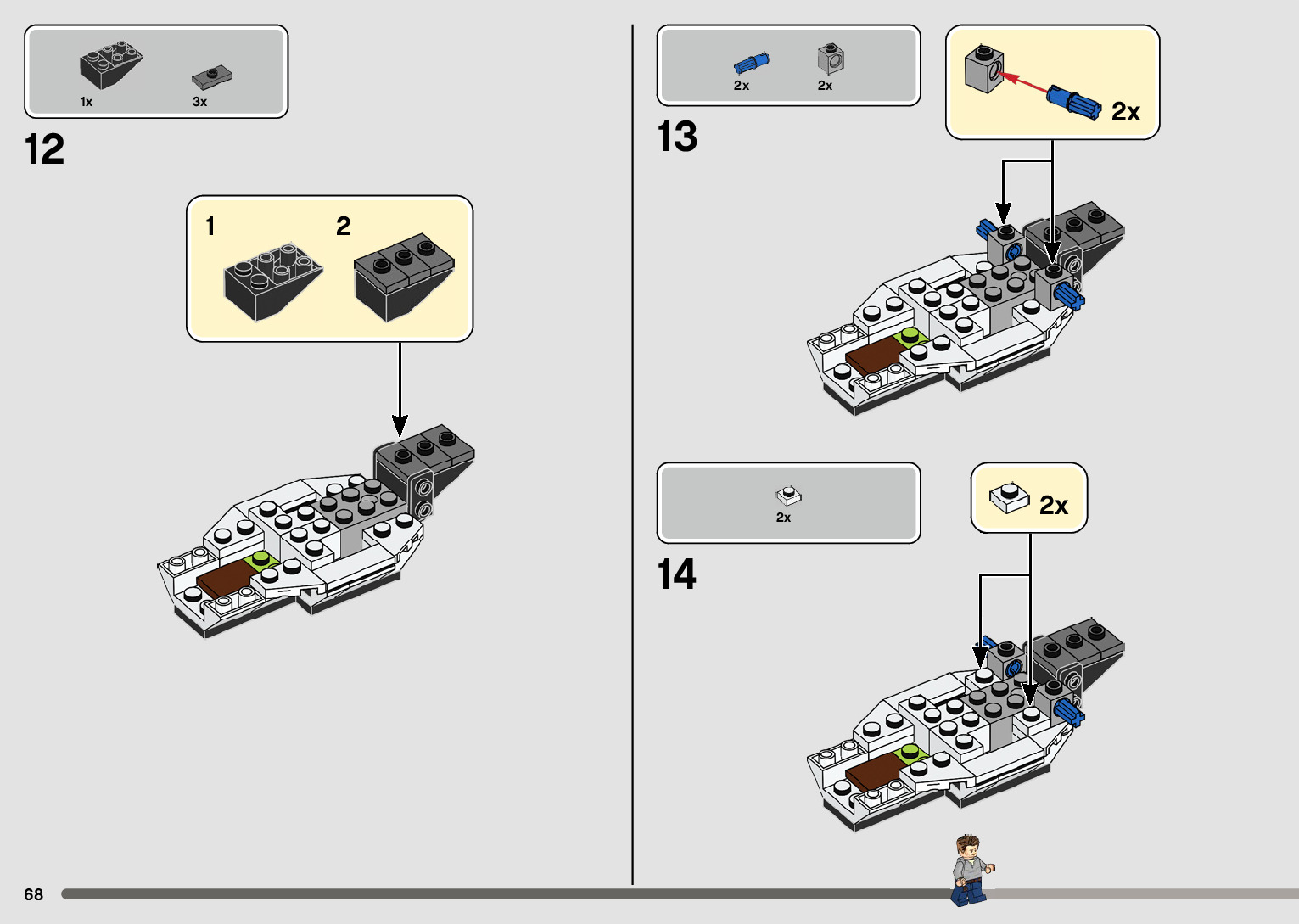 1x
3x

12

1
2

2x
2x

13

2x

2x

14

2x

68