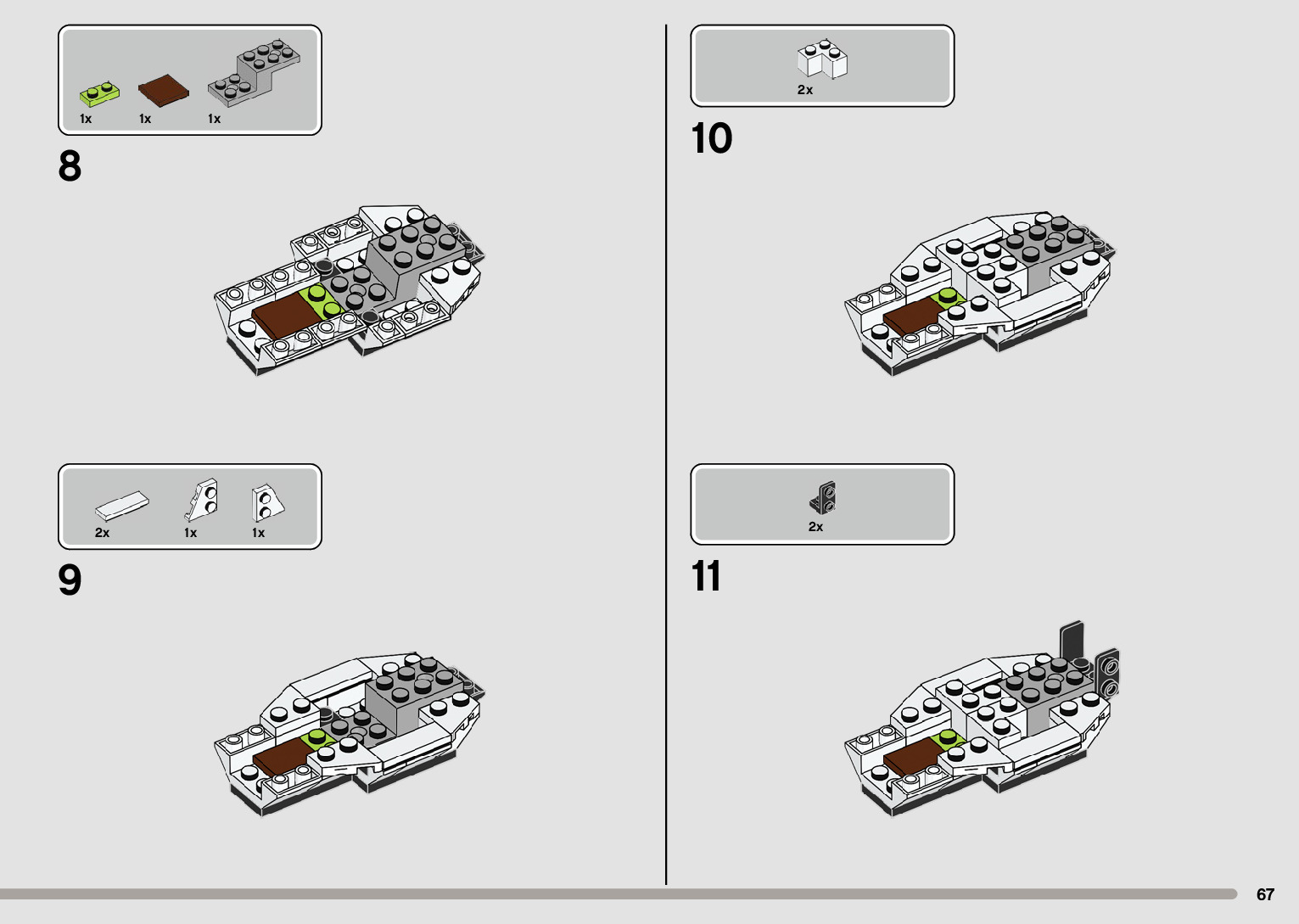 1x 1x 1x

8

2x 1x 1x

9

2x

10

2x

11

67