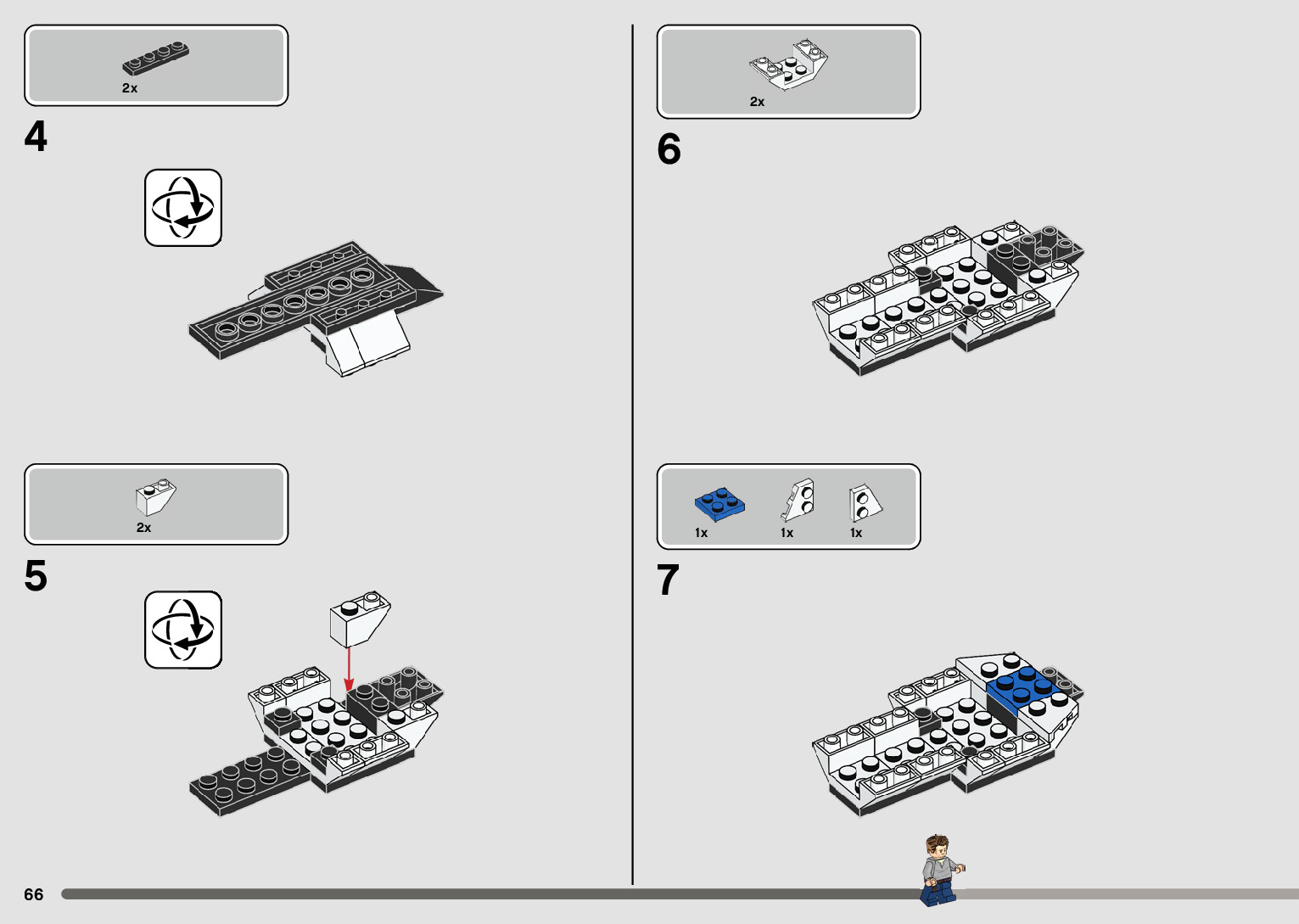 2x

4

2x

5

2x

6

1x 1x 1x

7

66