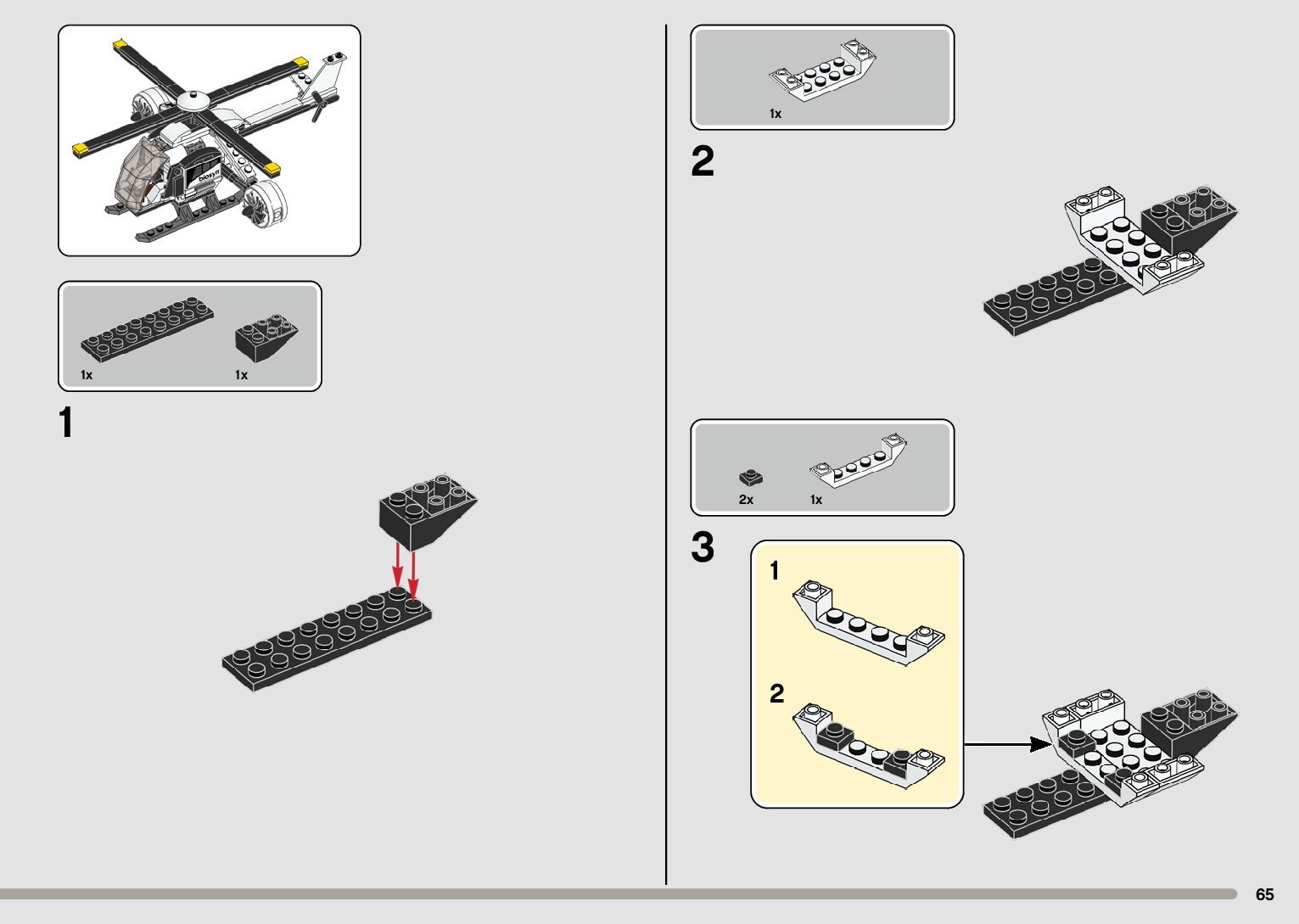 biosyn

1x

1x

1

1x

2

2x

1x

3

1

2

65