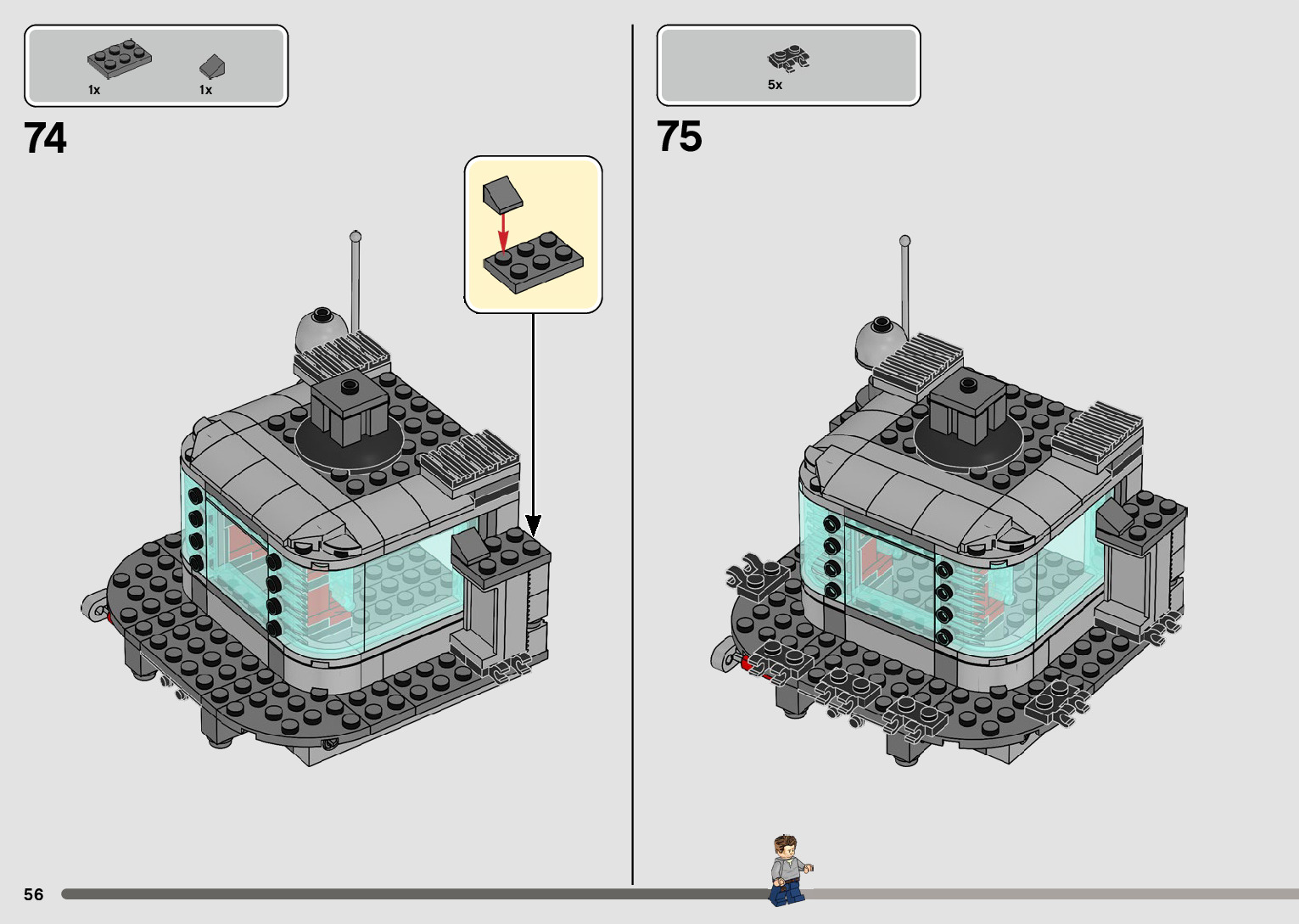 1x 1x

74

5x

75

56