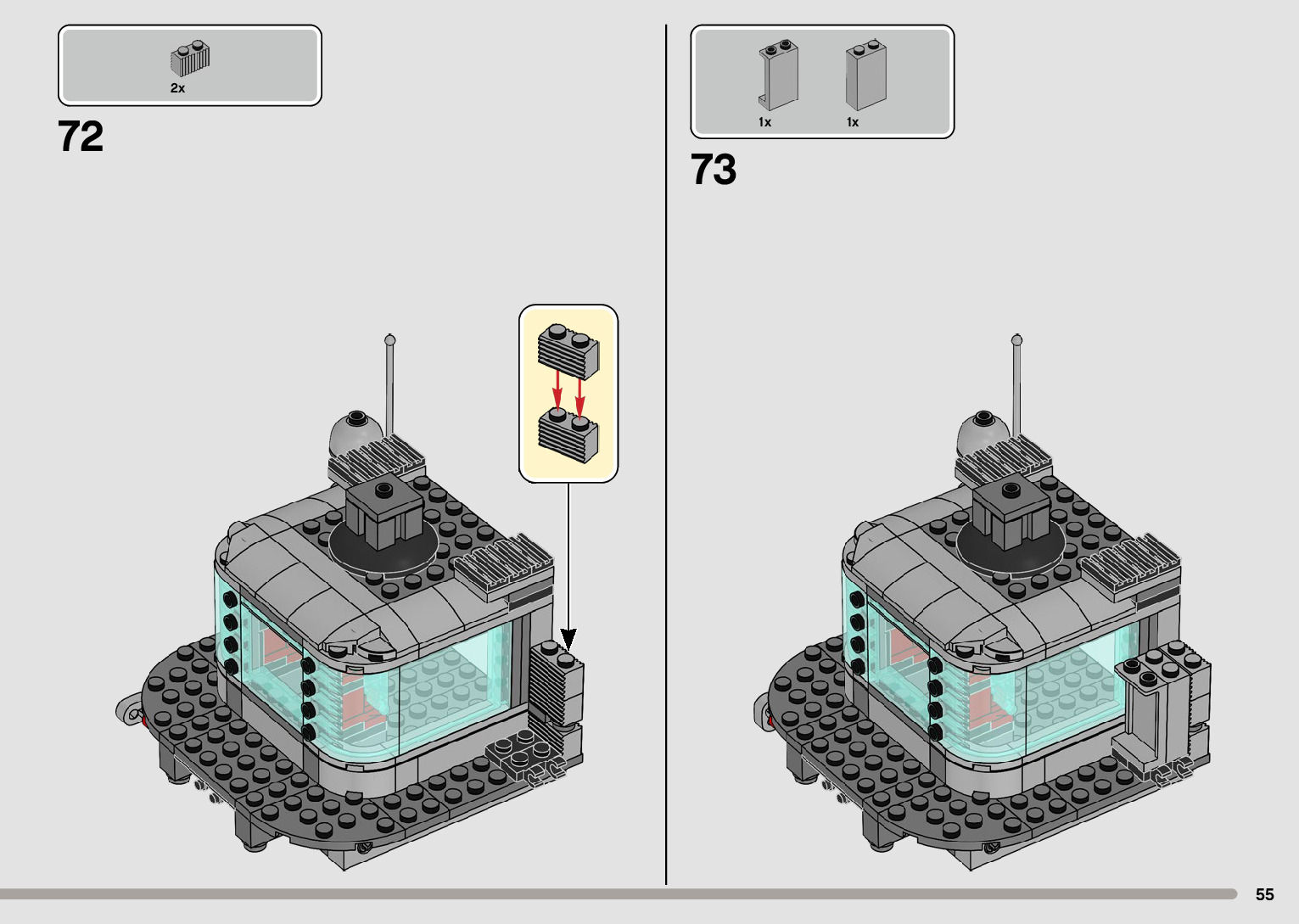 2x

72

1x 1x

73

55