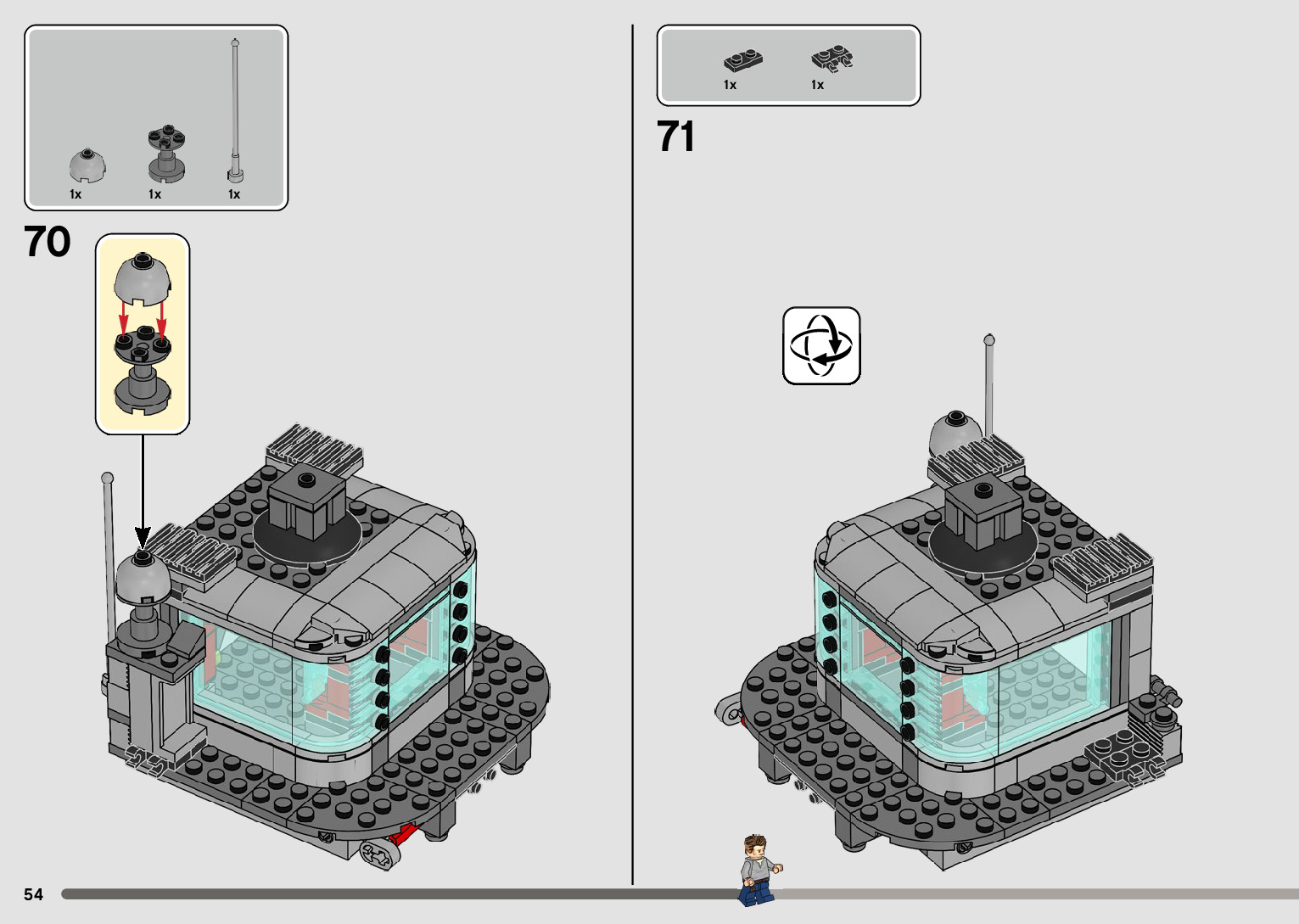 1x 1x 1x

70

1x 1x

71

54