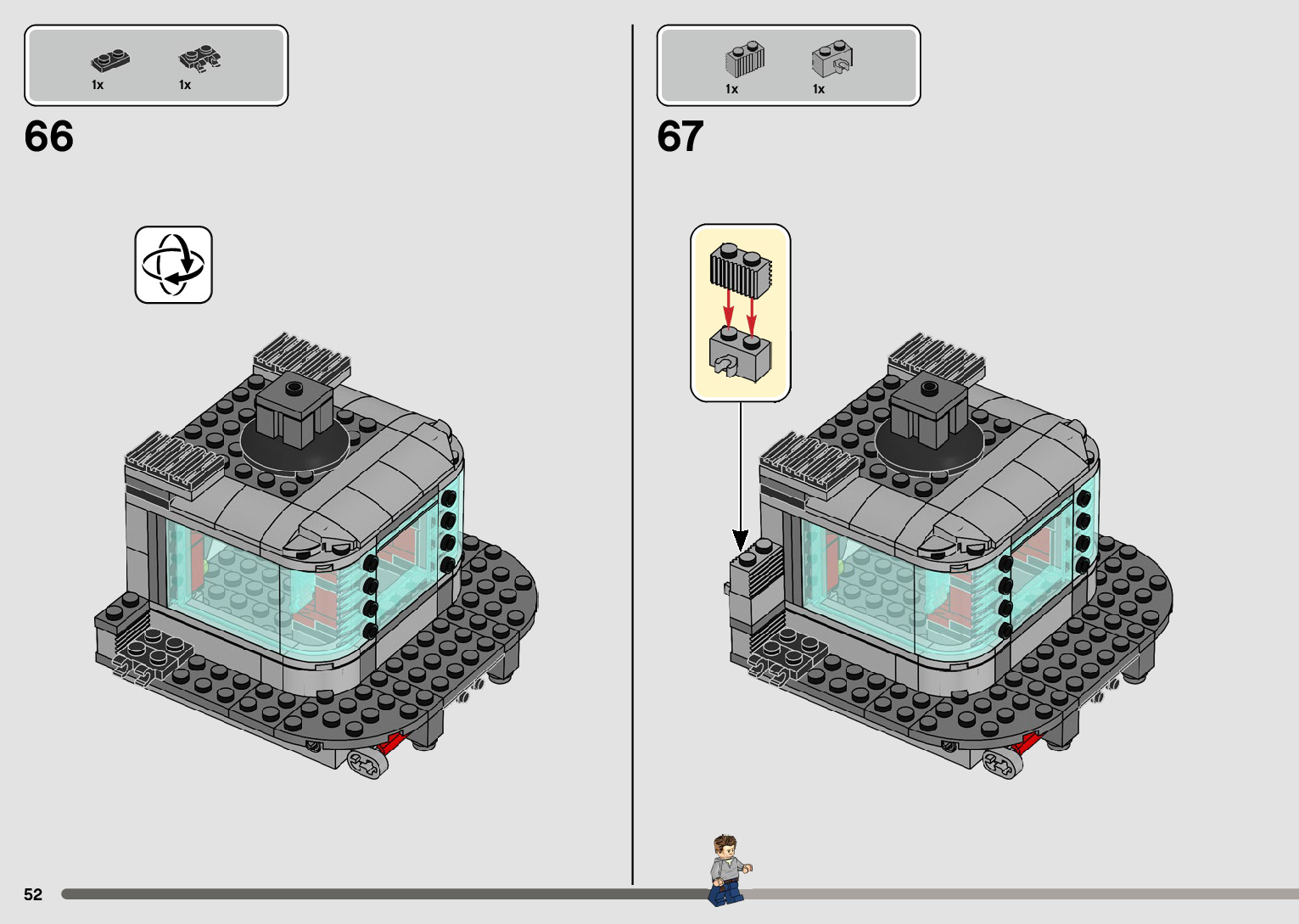 1x 1x

66

1x 1x

67

52