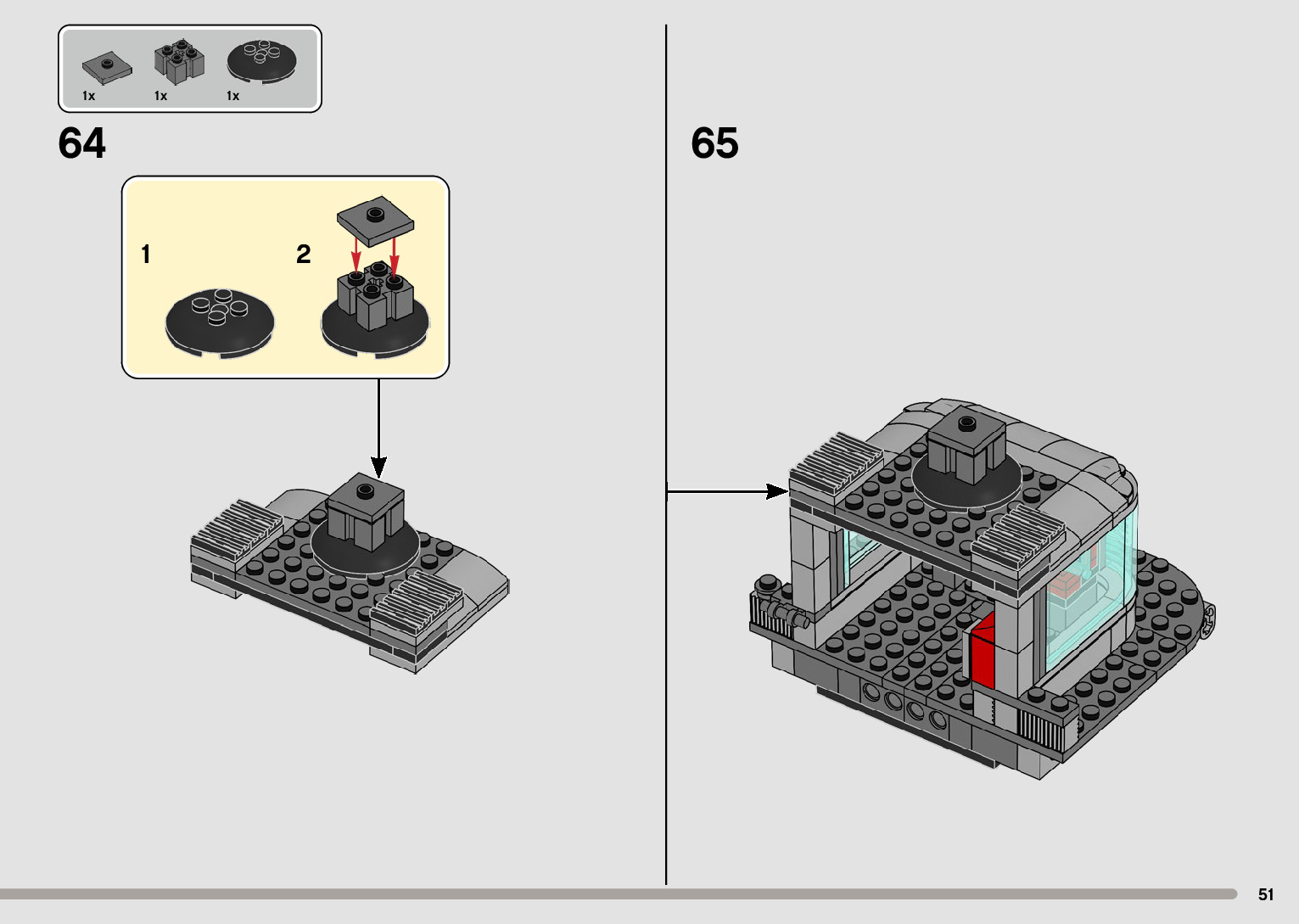 1x 1x 1x

64

1

2

65

51