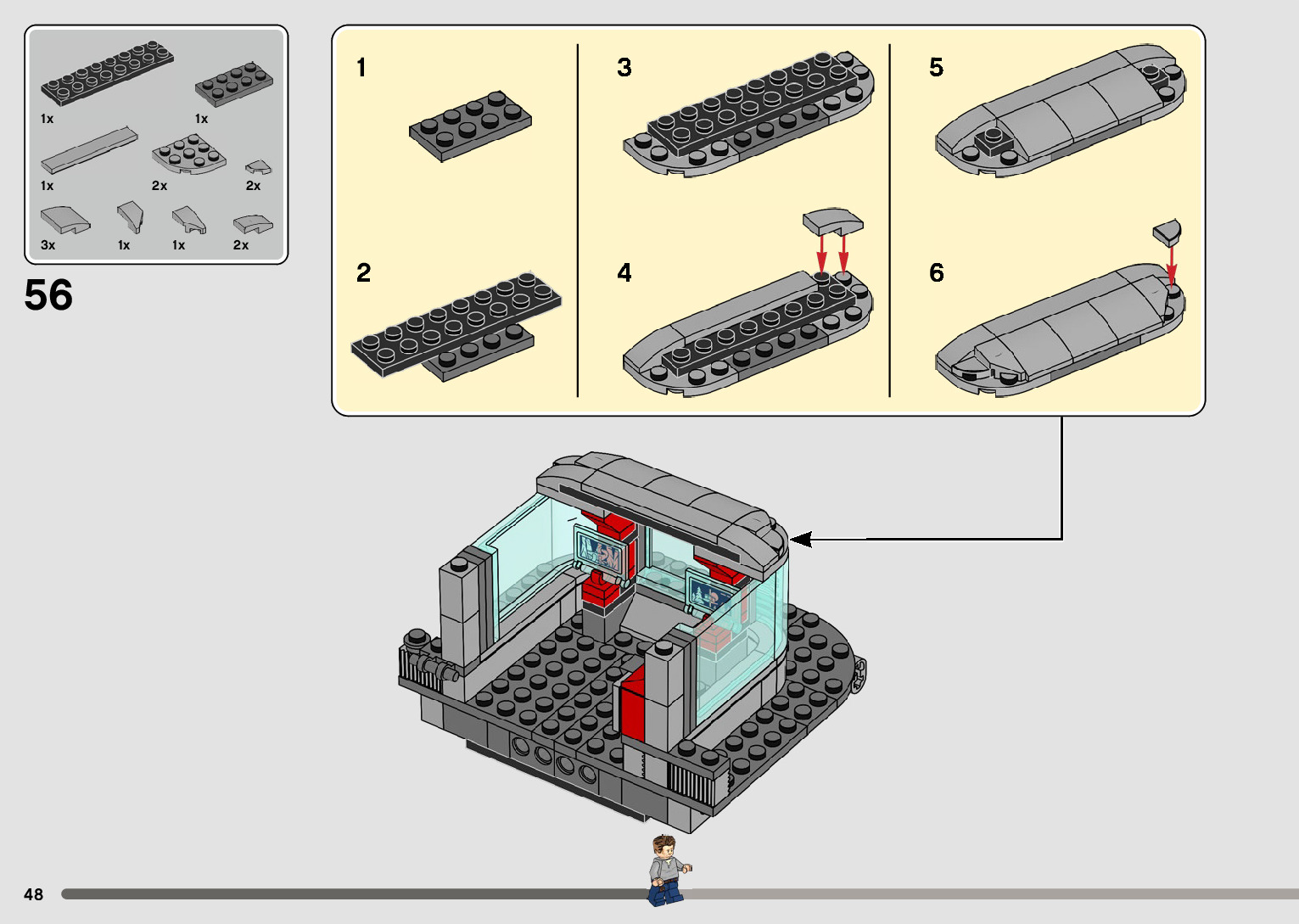 1x
1x
1x
2x
2x
3x
1x
1x
2x

56

1
2
3
4
5
6

48