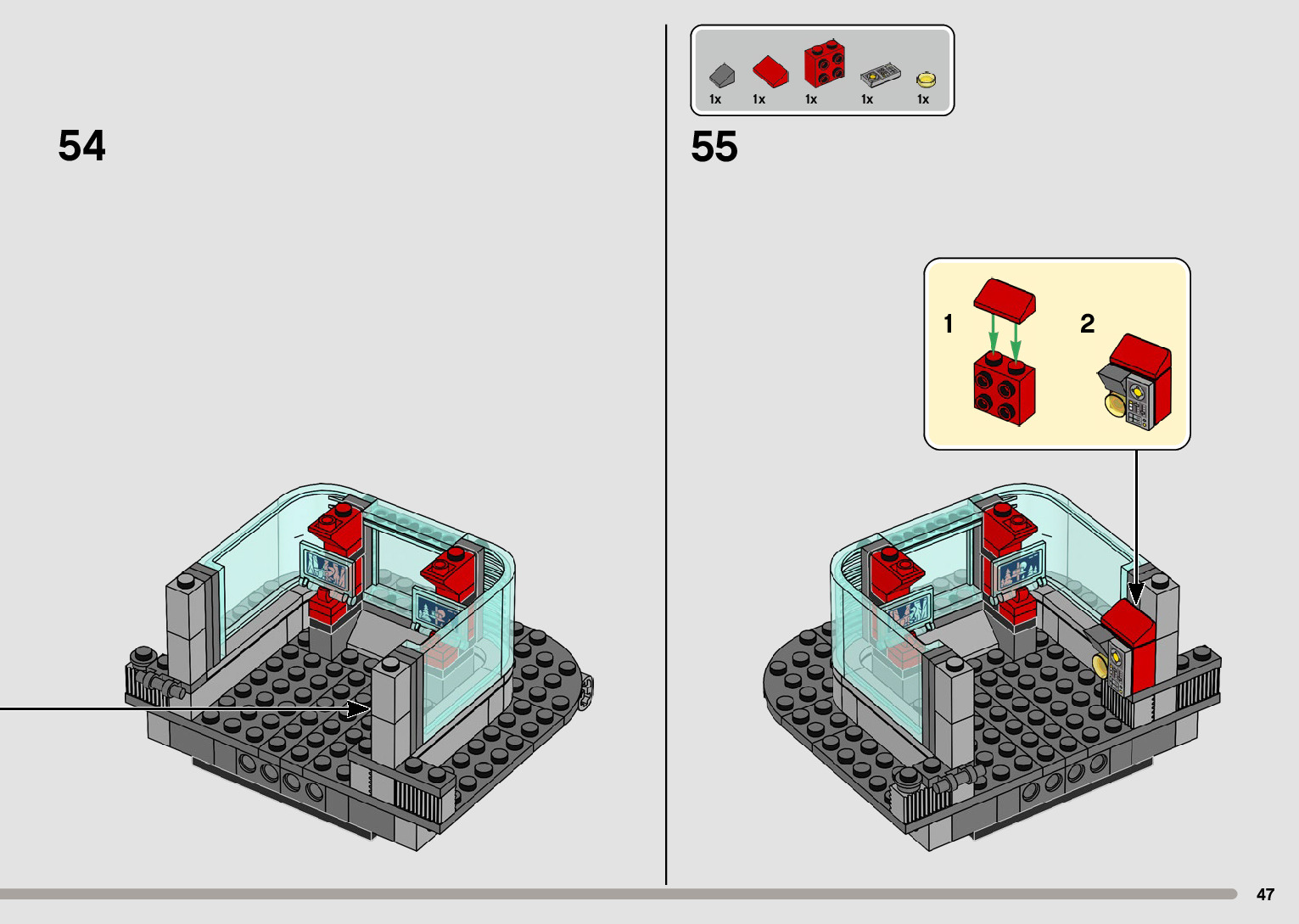 54

1x 1x 1x 1x 1x

55

1

2

47