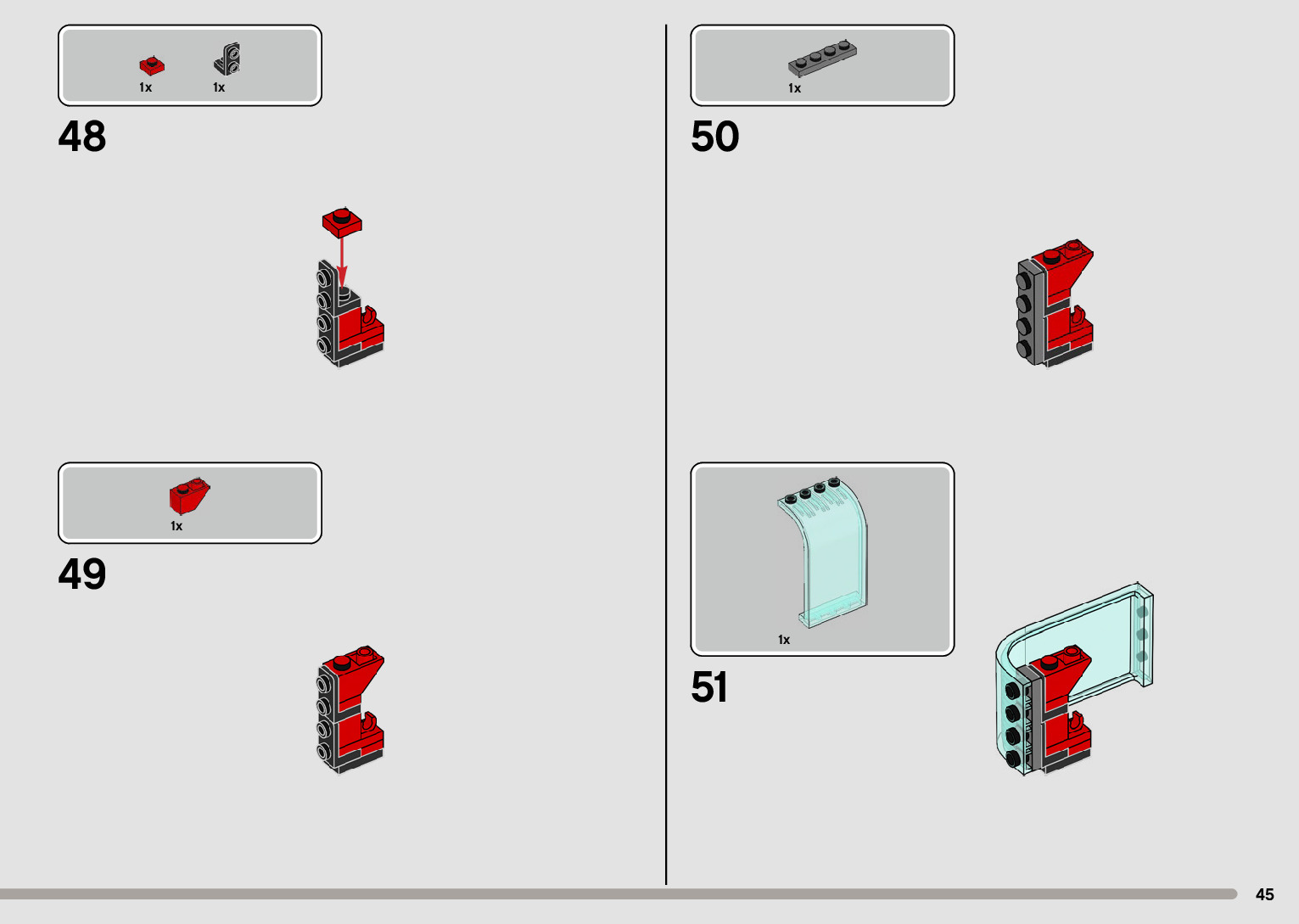 1x 1x

48

1x

49

1x

50

1x

51

45