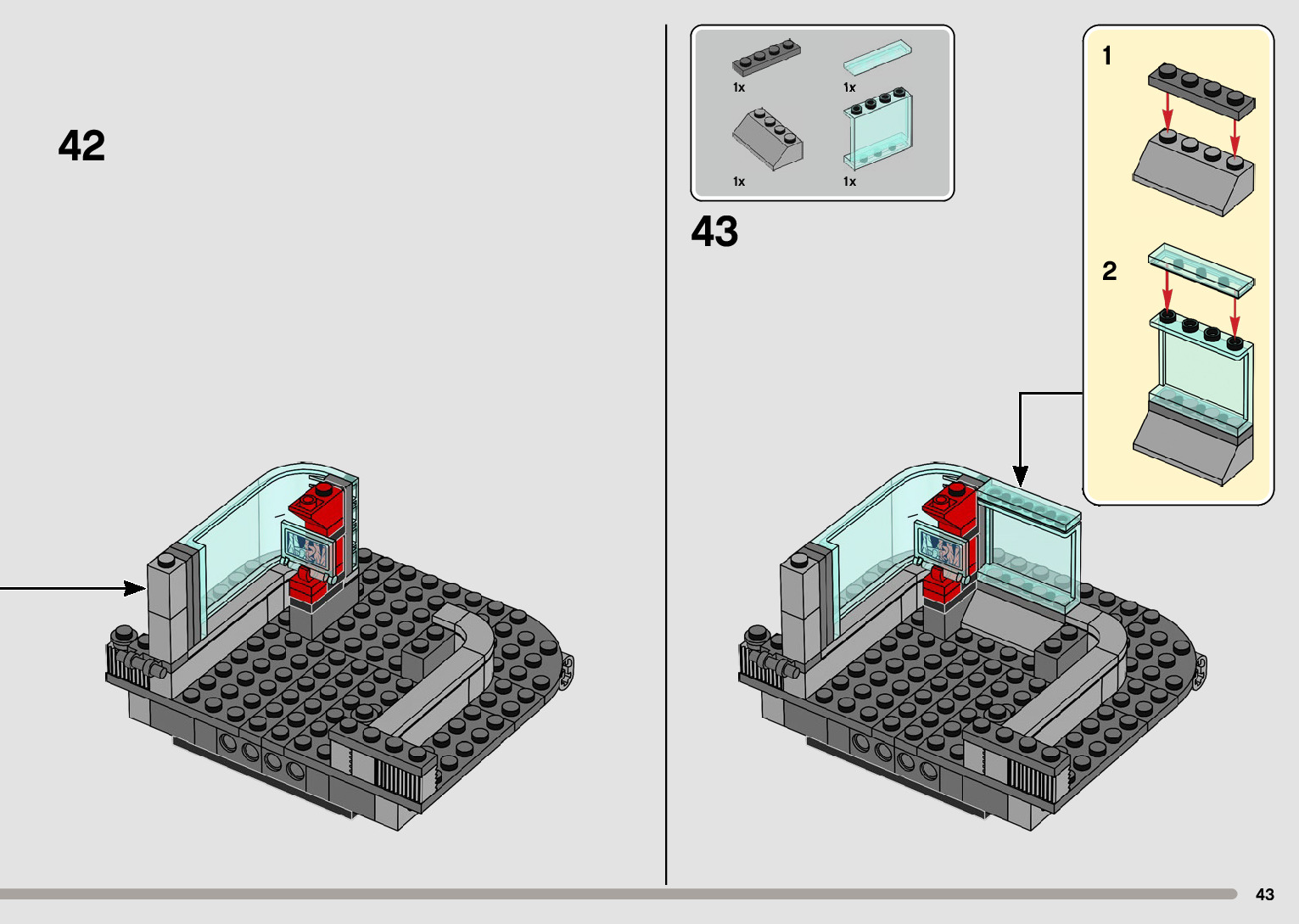 42

1x

1x

1x

1x

43

1

2

43