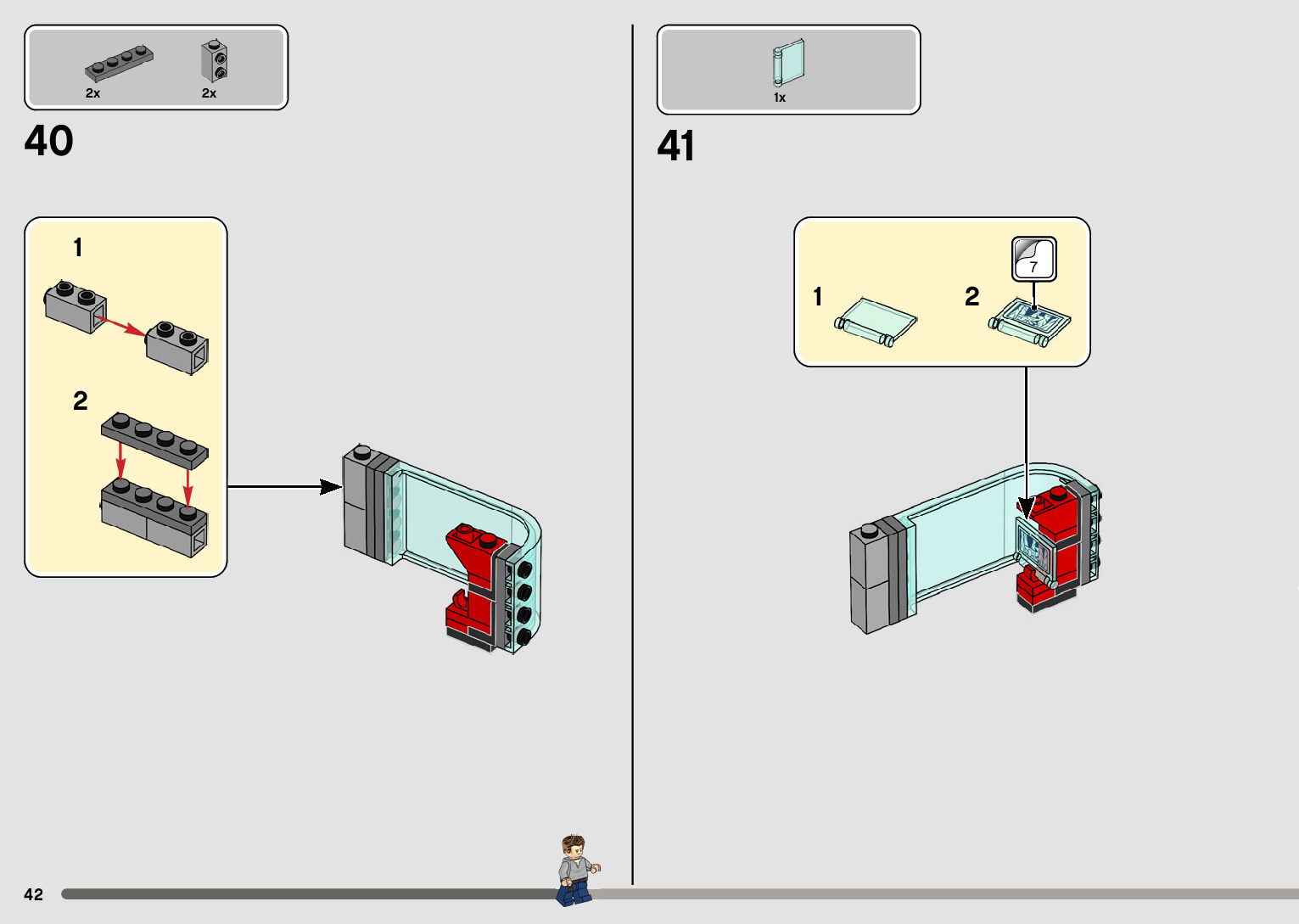 2x
2x

40

1

2

1x

41

1

2

7

42