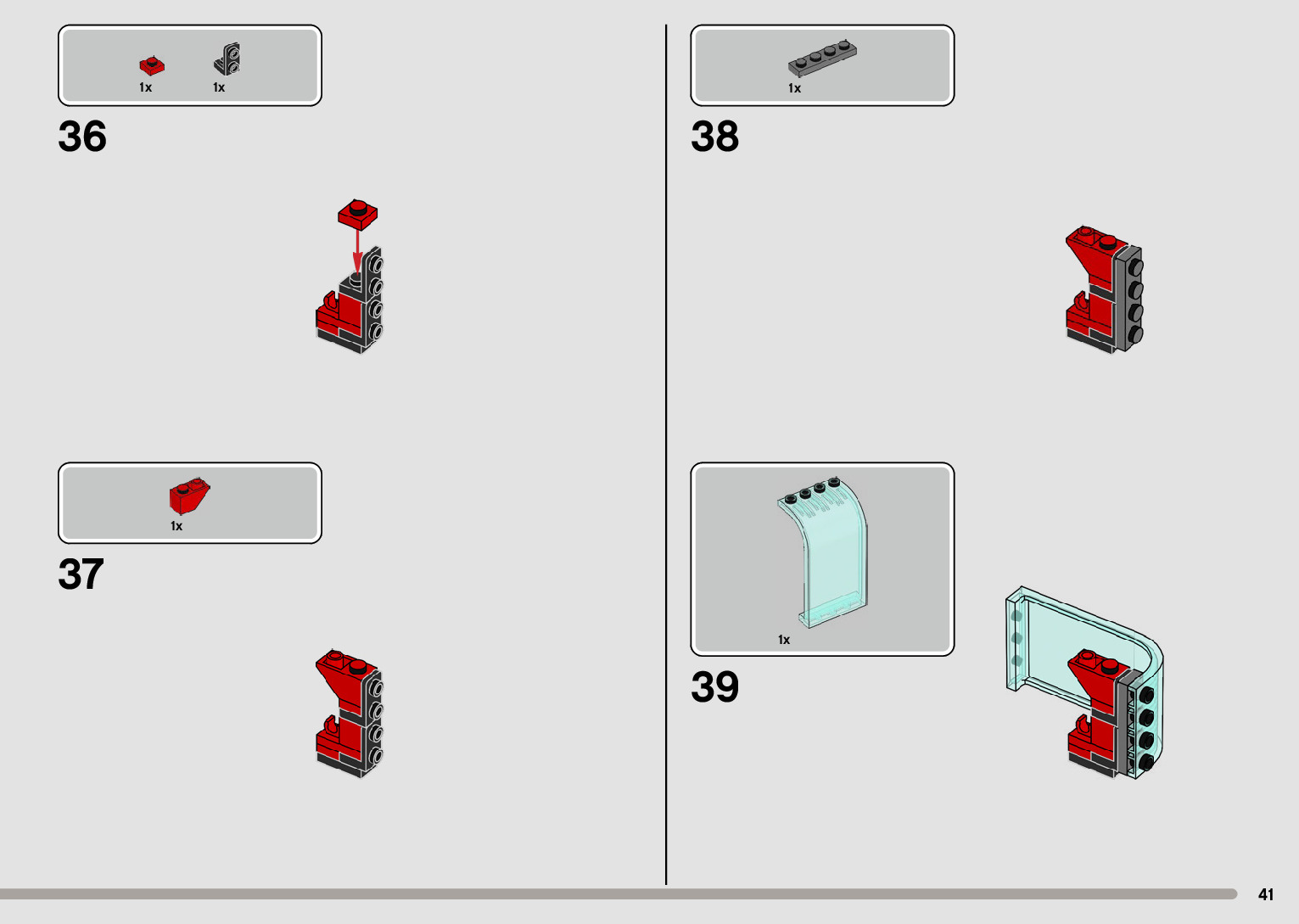 1x 1x

36

1x

37

1x

38

1x

39

41