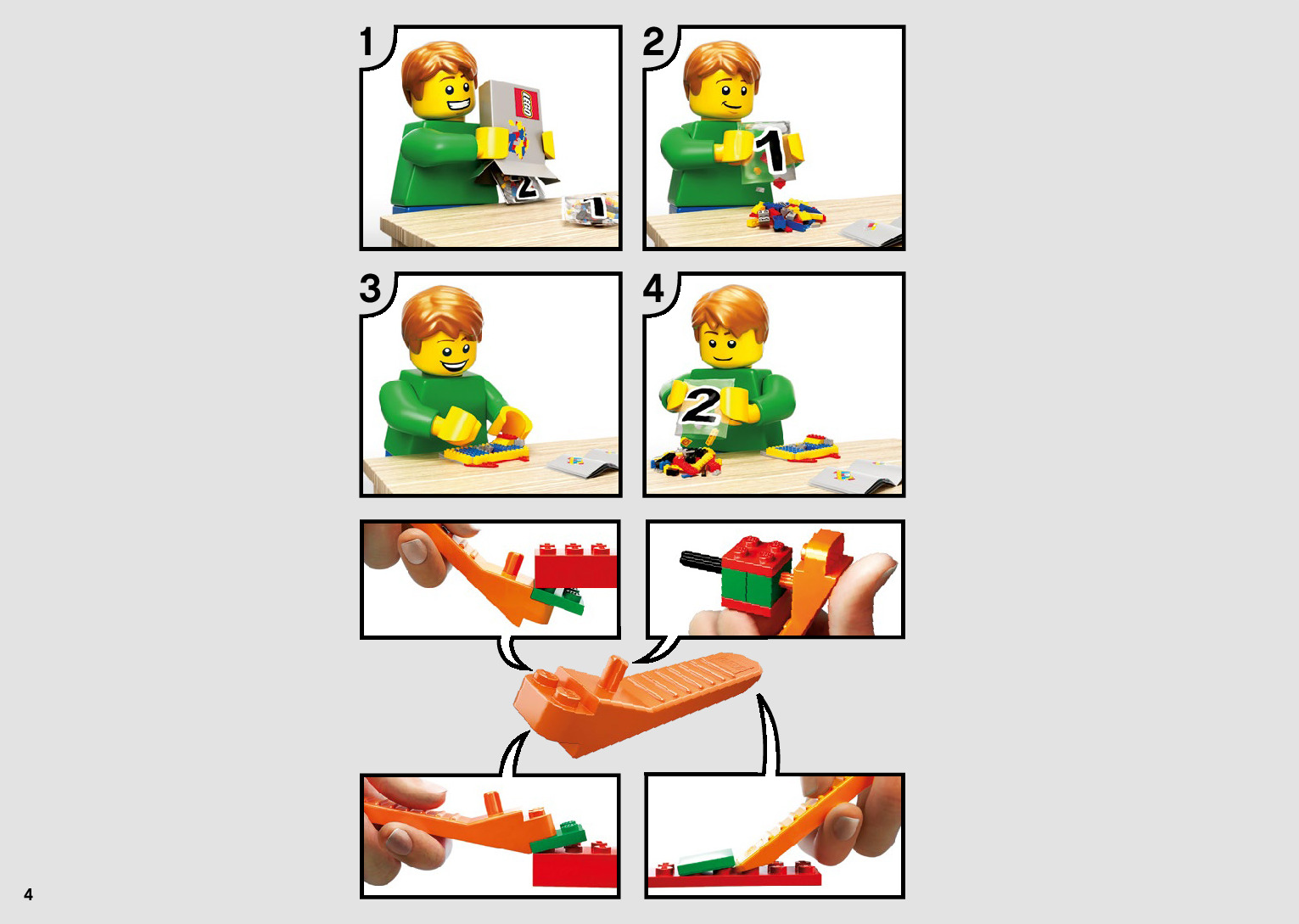 1

LEGO

2

1

2

1

3

4

2

4