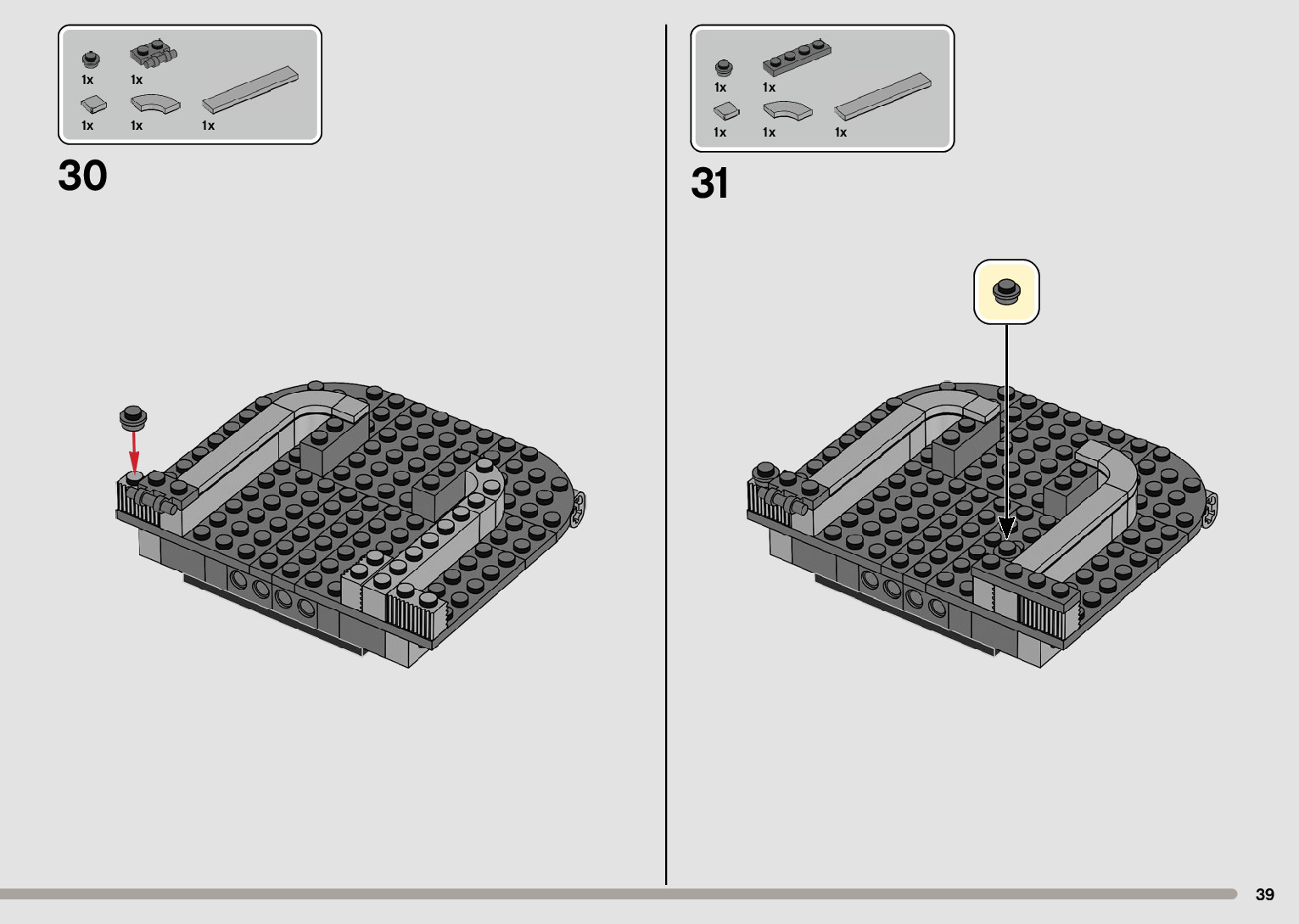 1x 1x
1x 1x 1x

30

1x 1x
1x 1x 1x

31

39