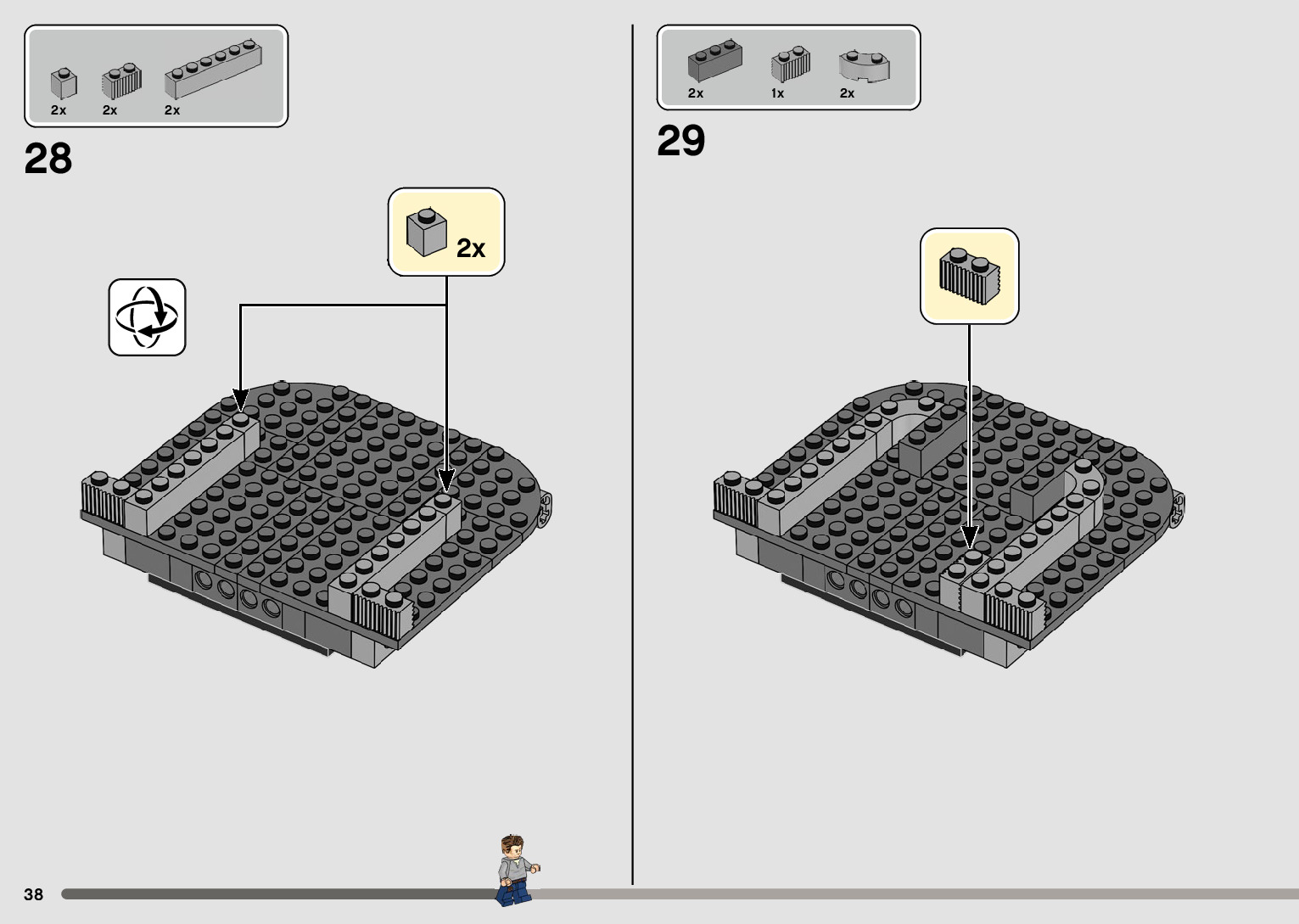 2x 2x 2x

28

2x

2x 1x 2x

29

38