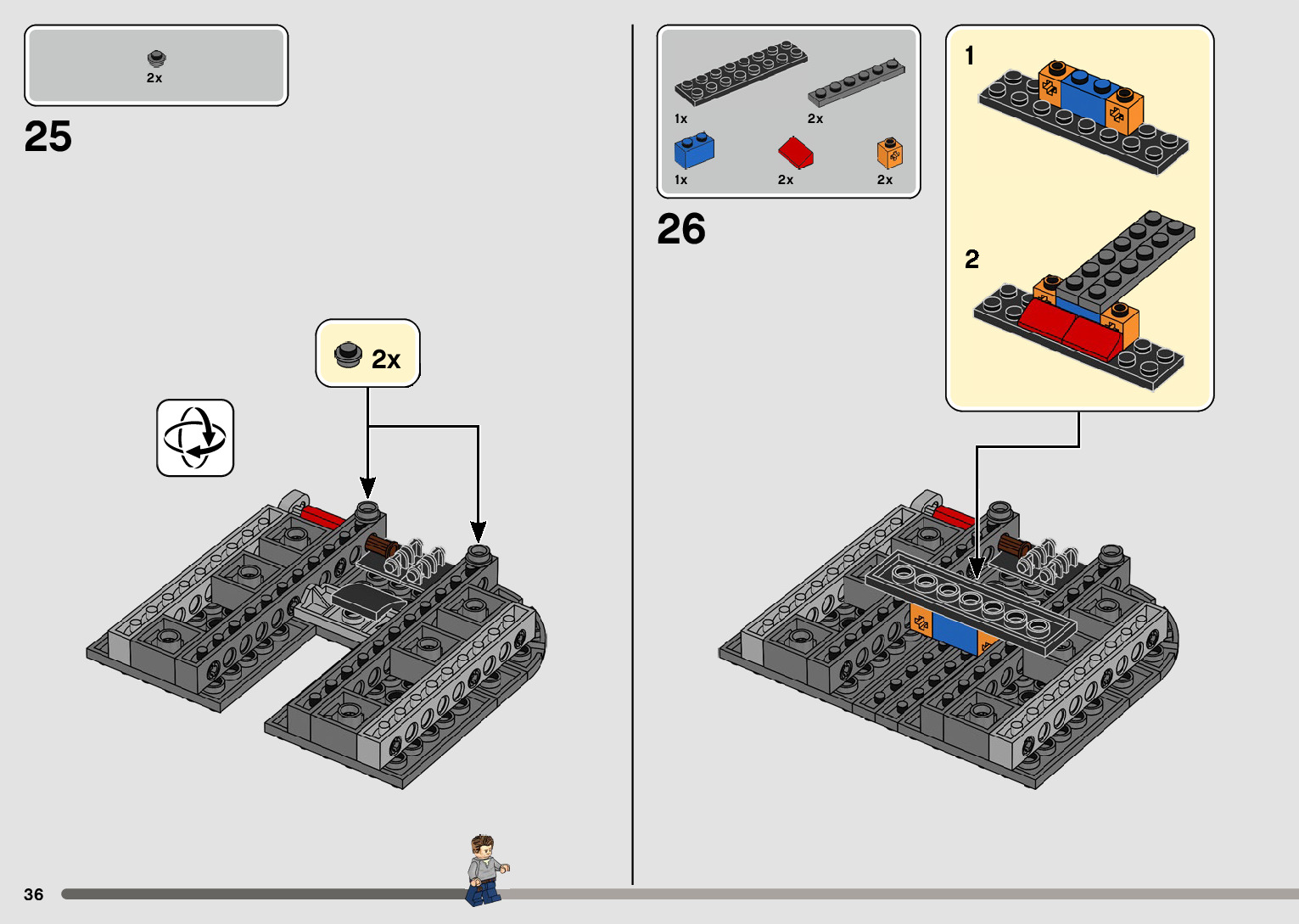 2x

25

2x

1x

2x

1x

2x

2x

26

1

2

36