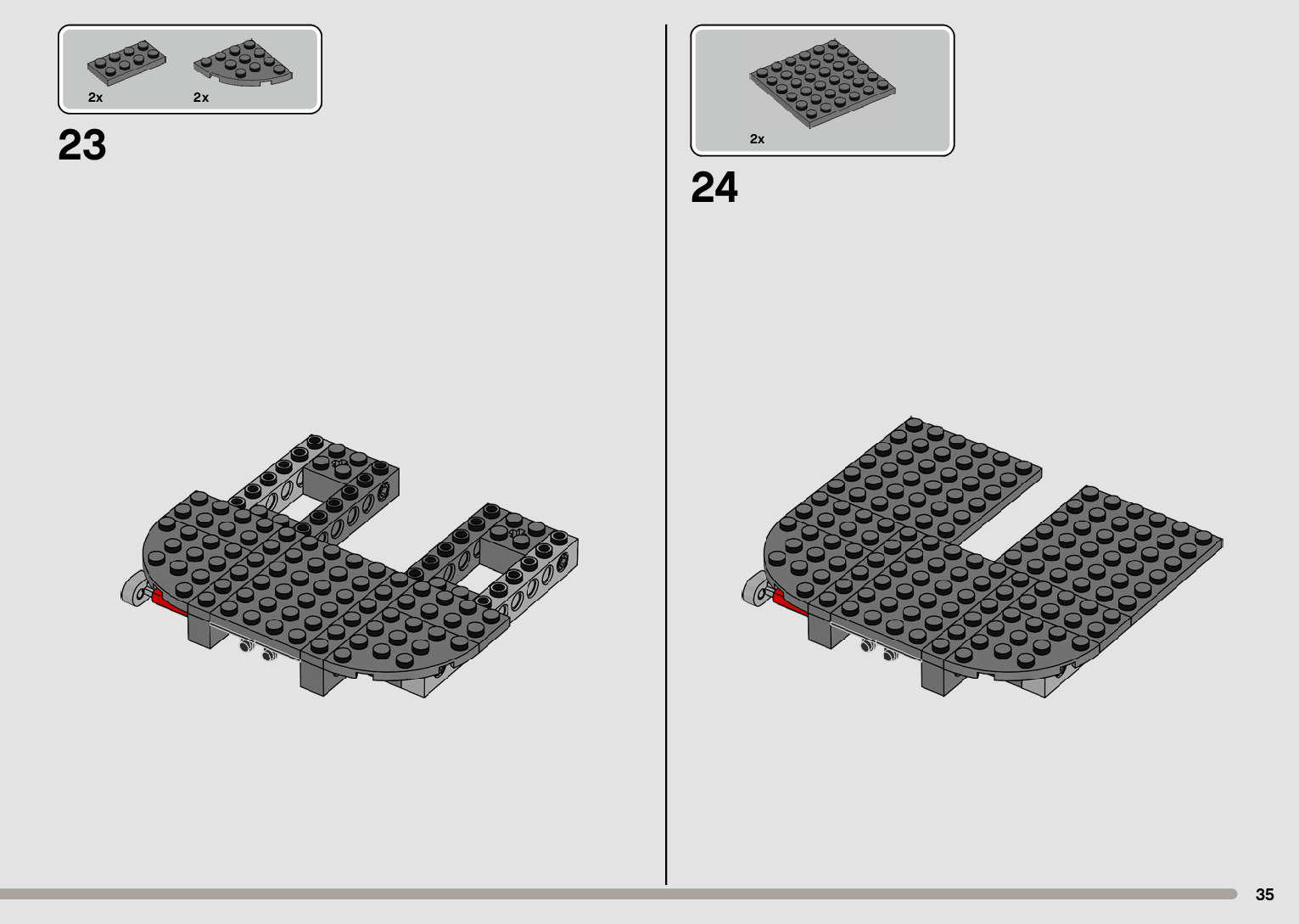 2x
2x

23

2x

24

35