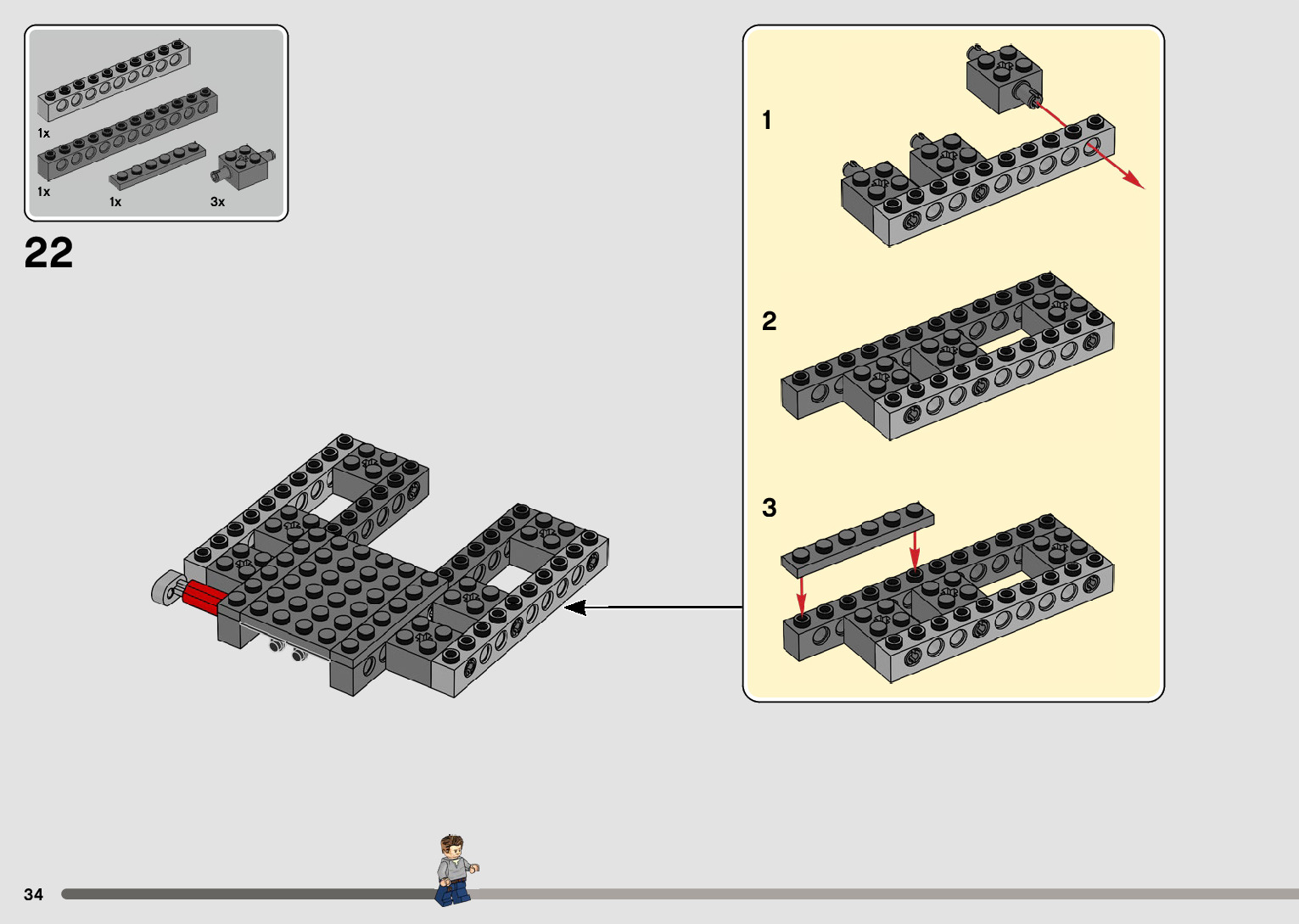 1x
1x
1x
3x

22

1

2

3

34