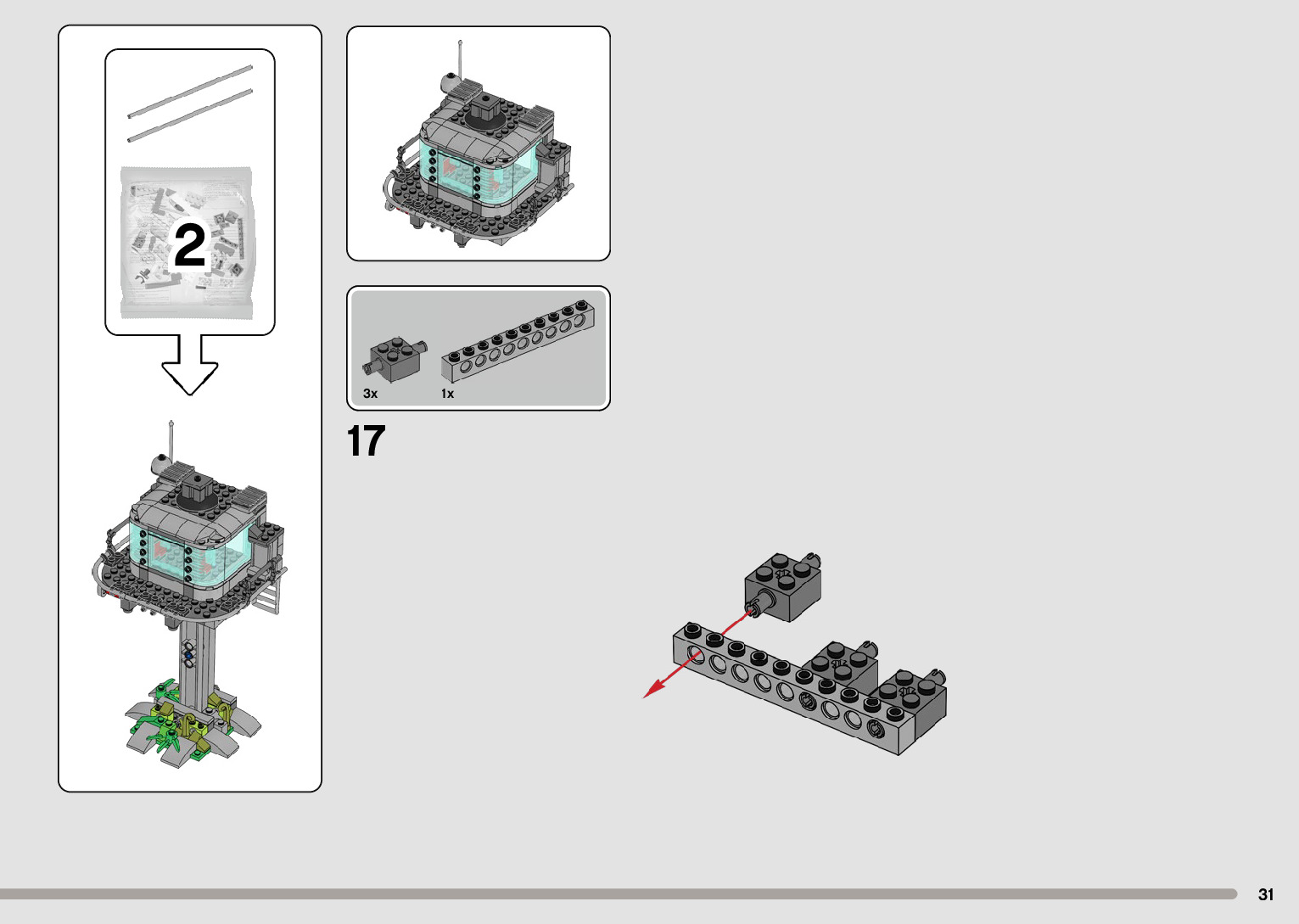 2

3x

1x

17

31