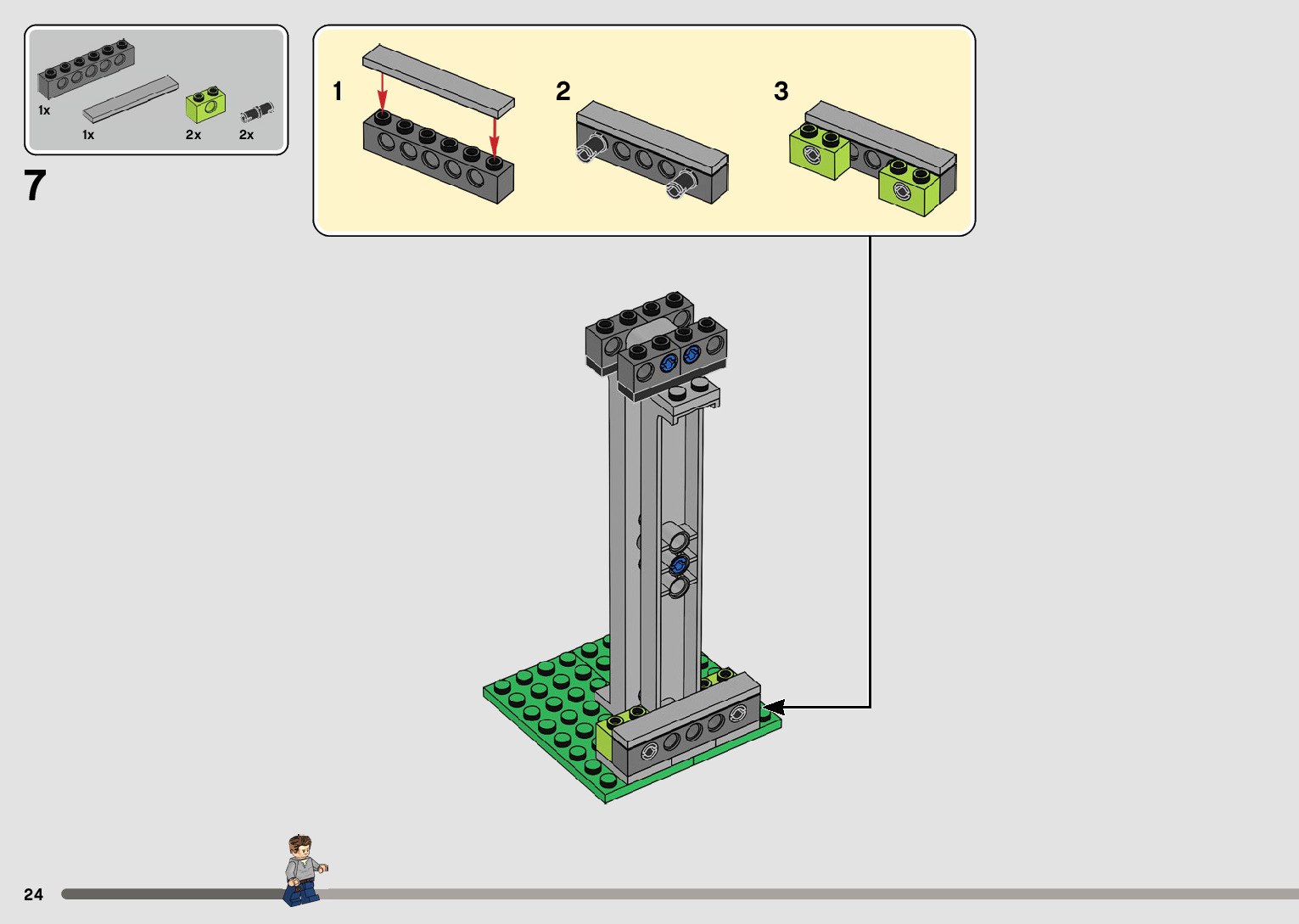 1x
1x
2x
2x

7

1
2
3

24