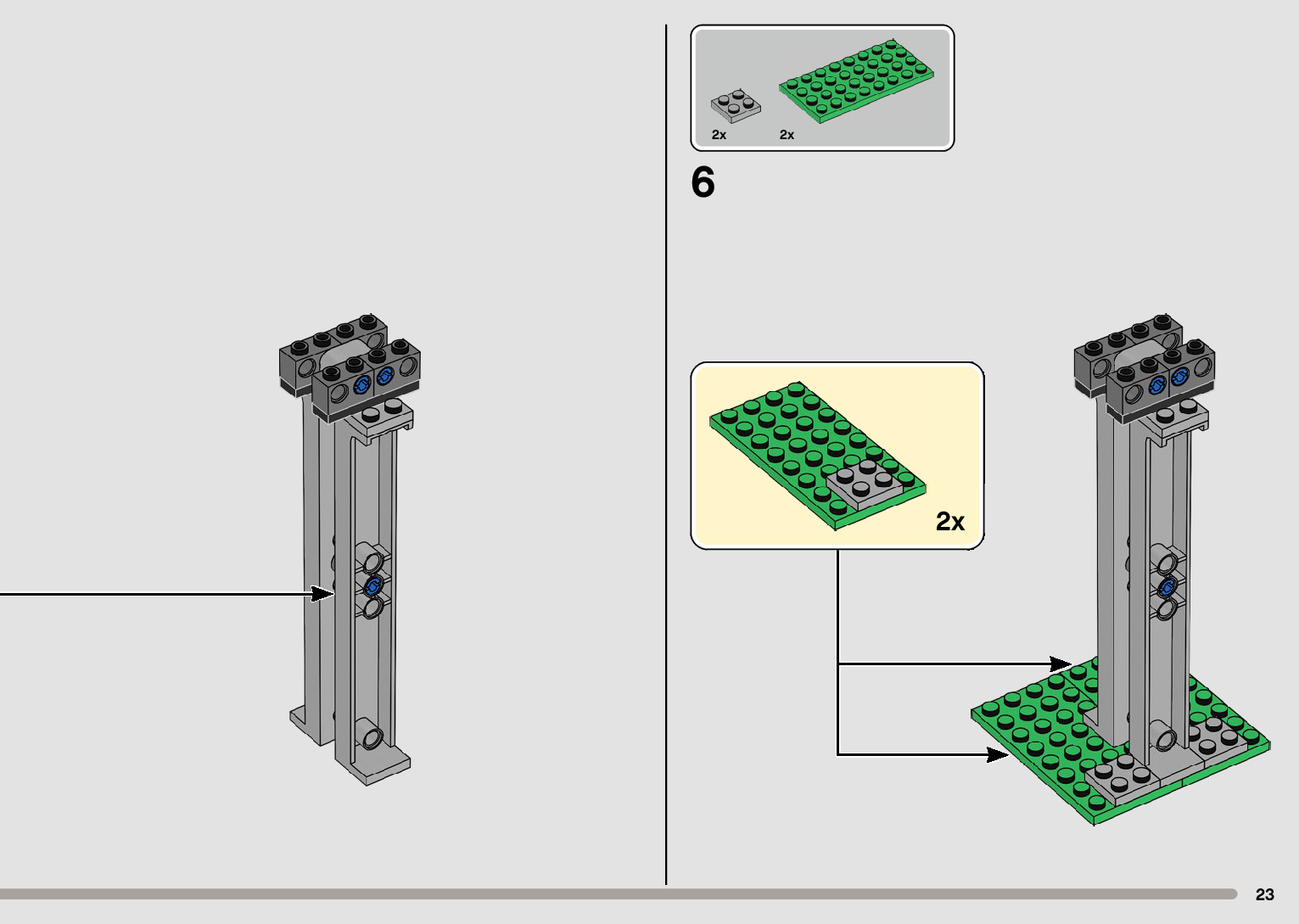 2x 2x

6

2x

23