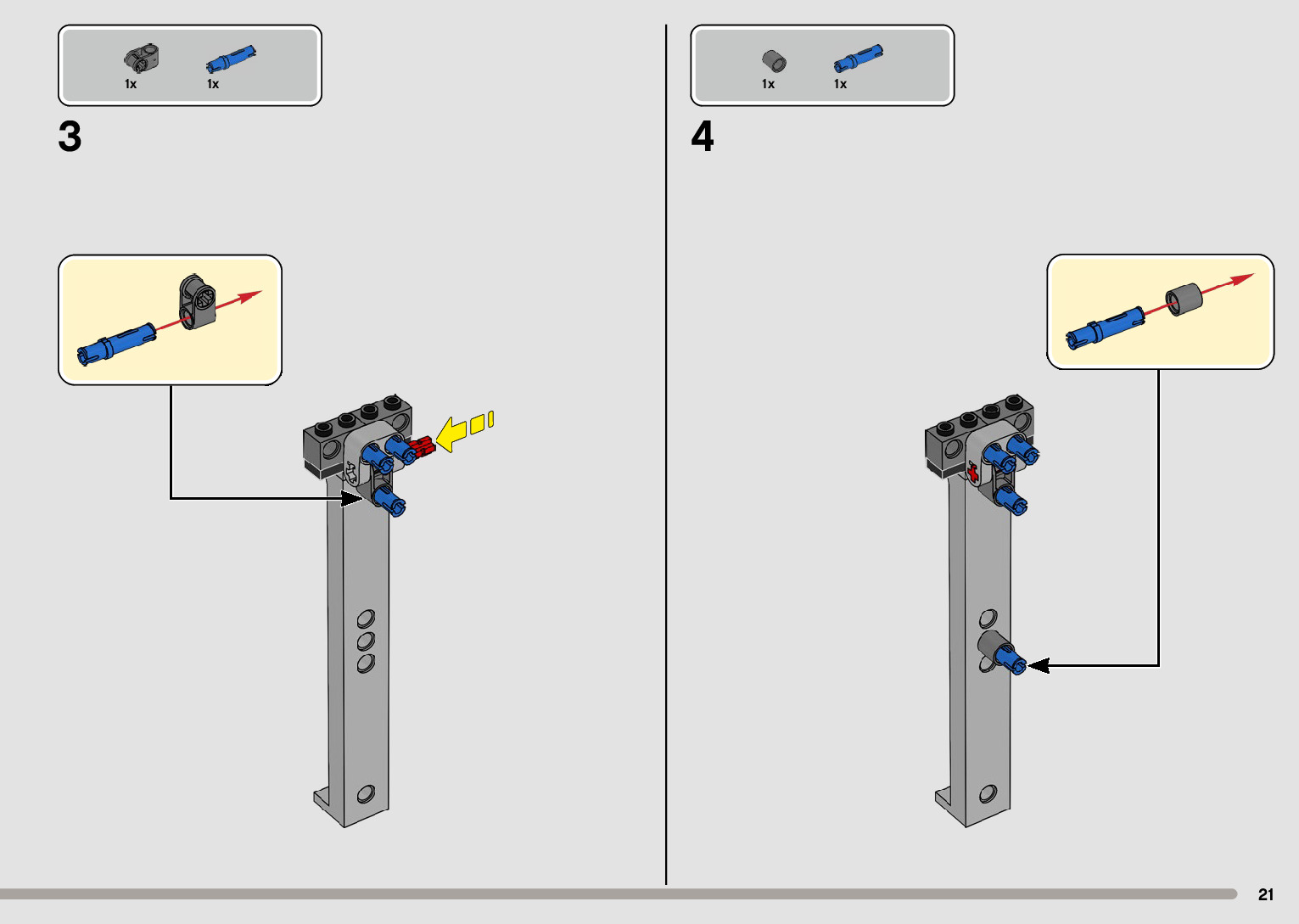 1x 1x

3

1x 1x

4

21