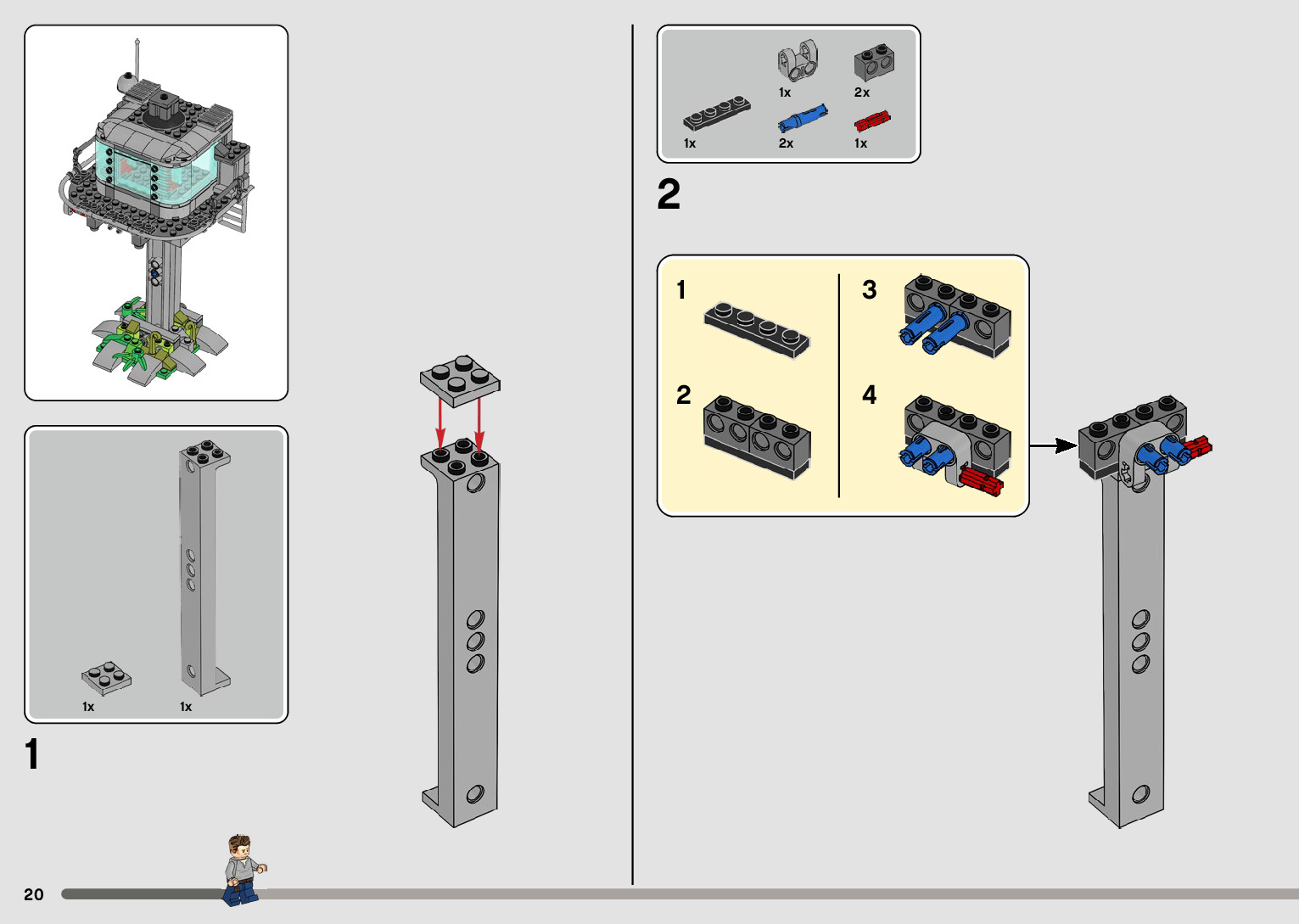 1x 1x

1

1x 2x
1x 2x 1x

2

1
2
3
4

20