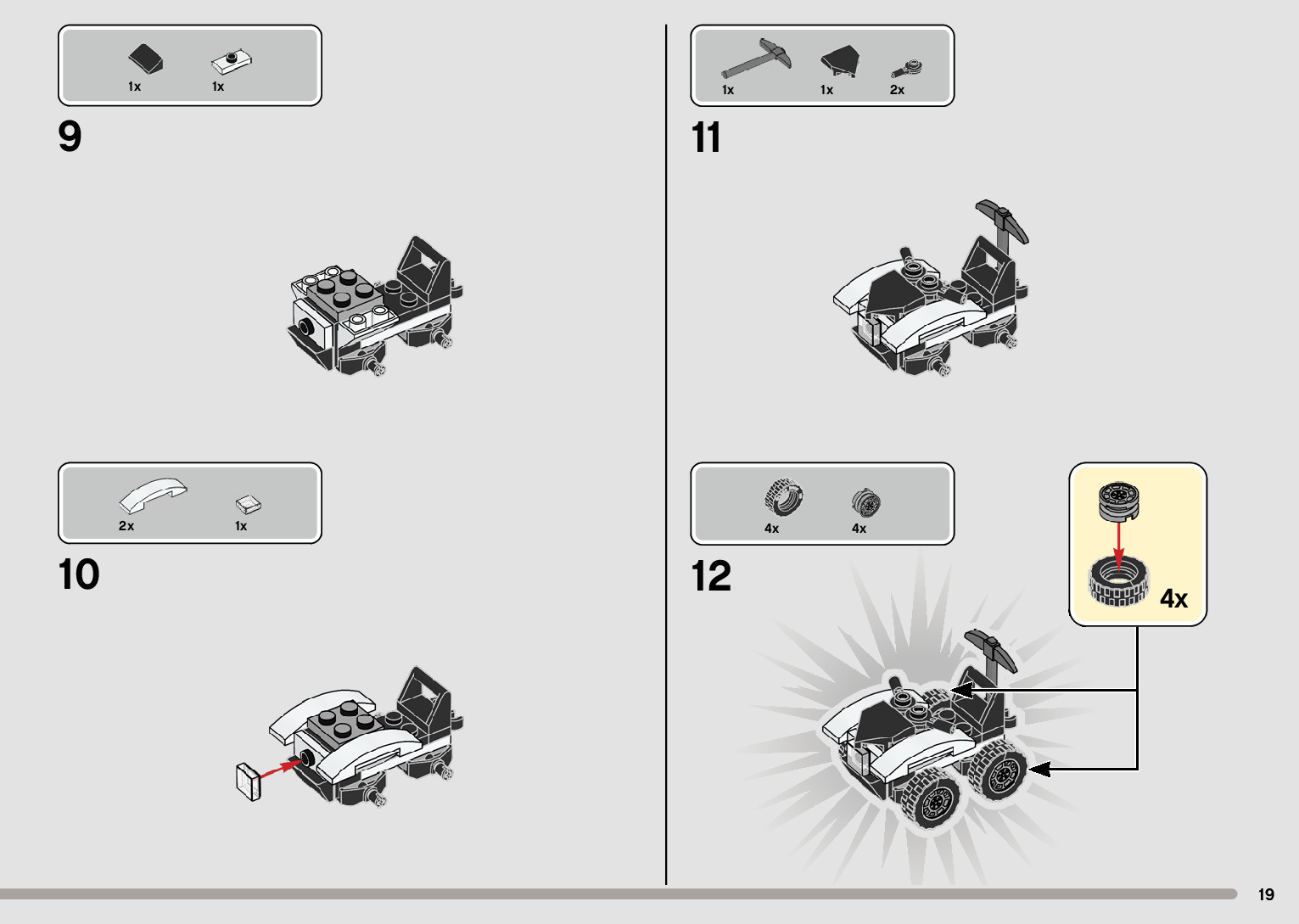 1x 1x

9

2x 1x

10

1x 1x 2x

11

4x 4x

12

4x

19