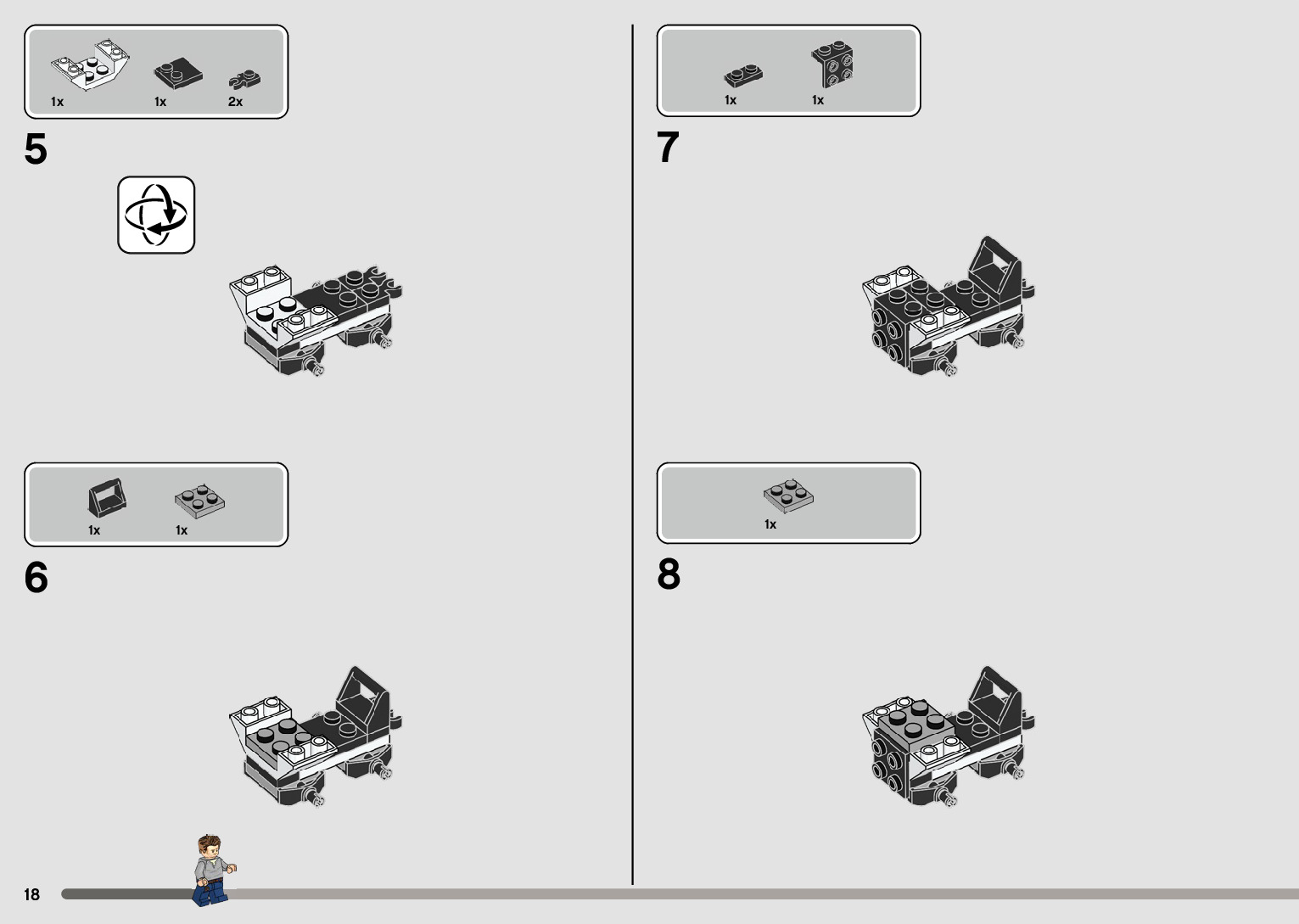 1x 1x 2x

5

1x 1x

6

1x 1x

7

1x

8

18