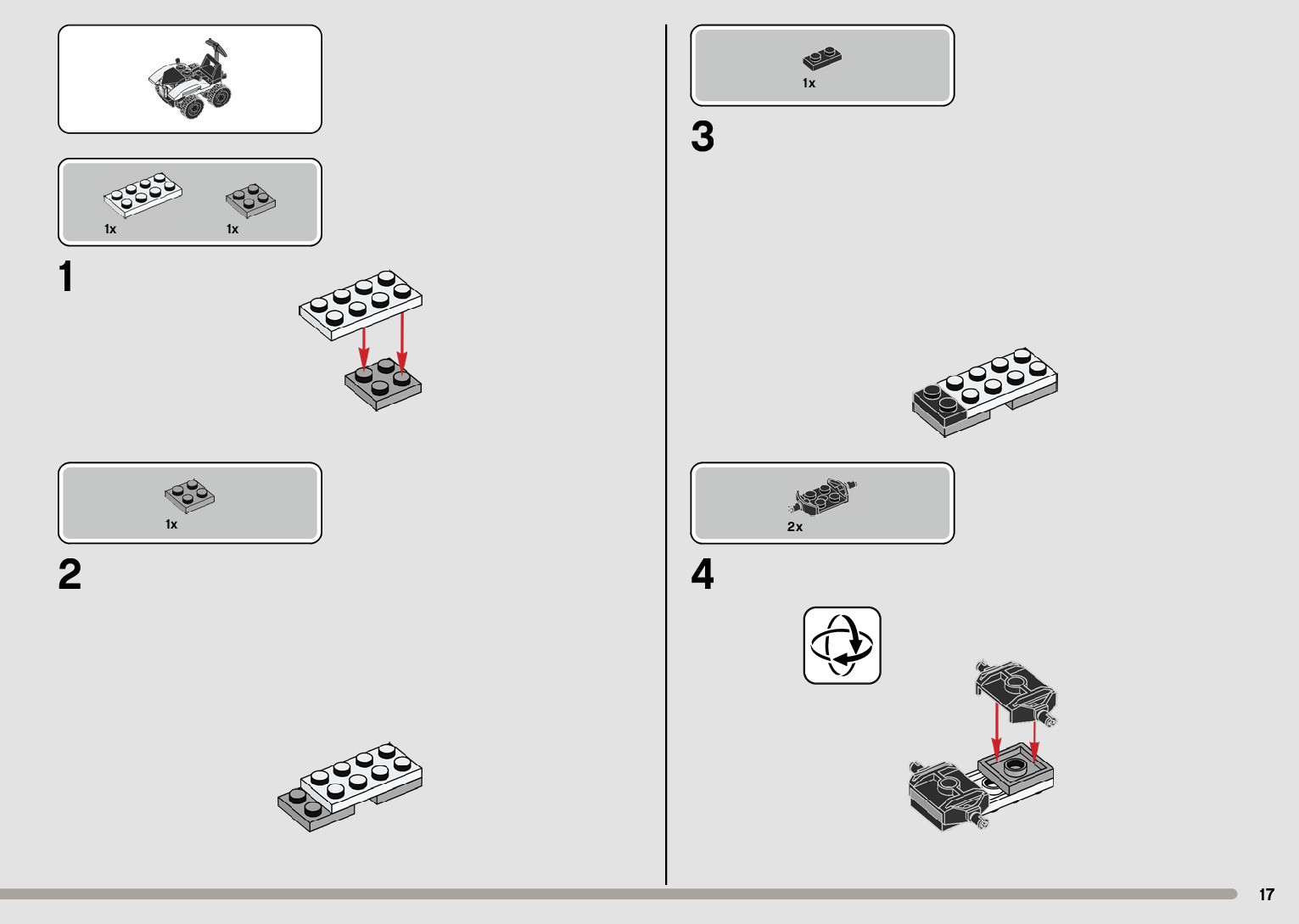 1x 1x

1

1x

2

1x

3

2x

4

17