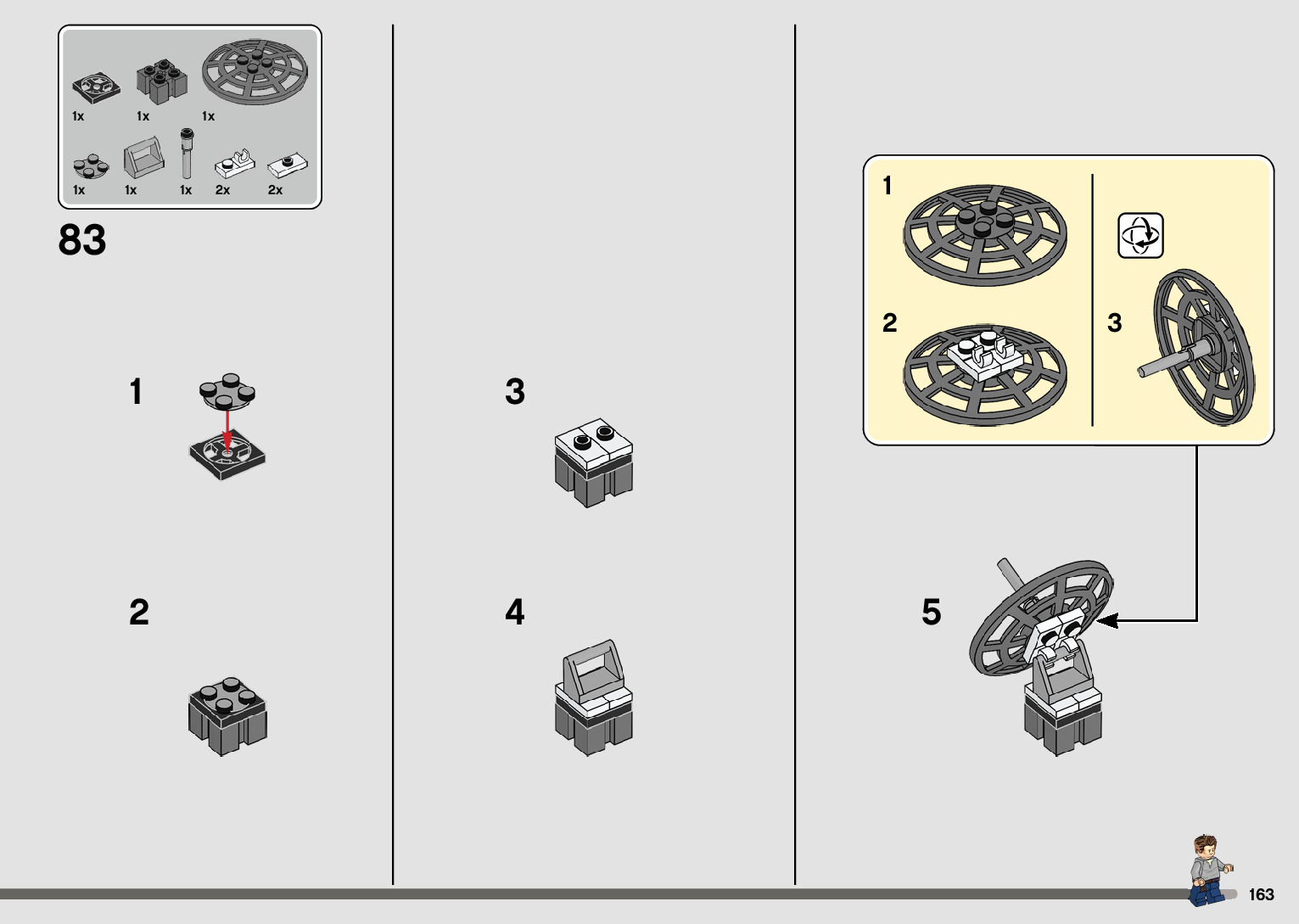 1x 1x 1x
1x 1x 1x 2x 2x

83

1

2

3

4

1

2

3

5

163