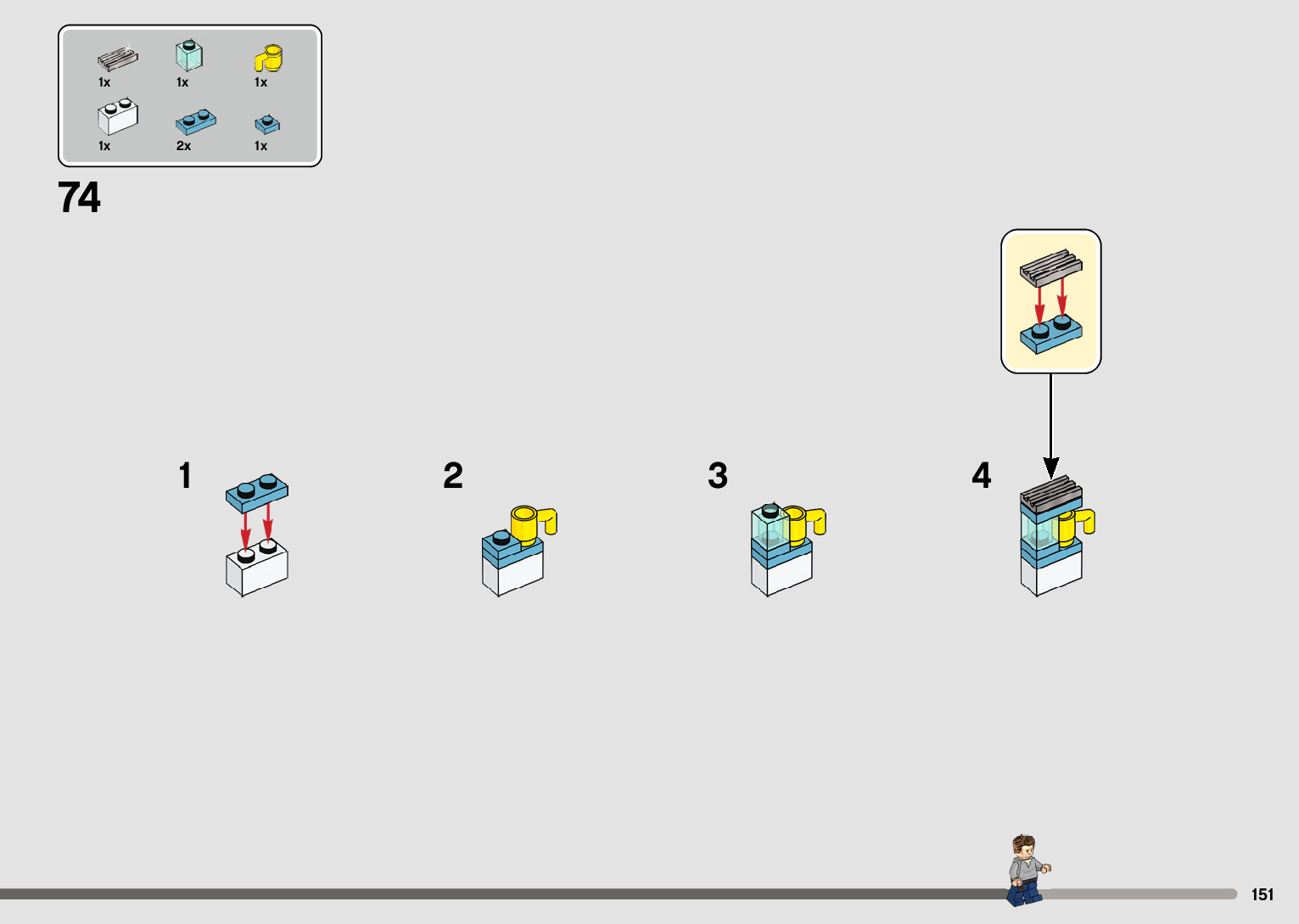 1x 1x 1x
1x 2x 1x

74

1

2

3

4

151