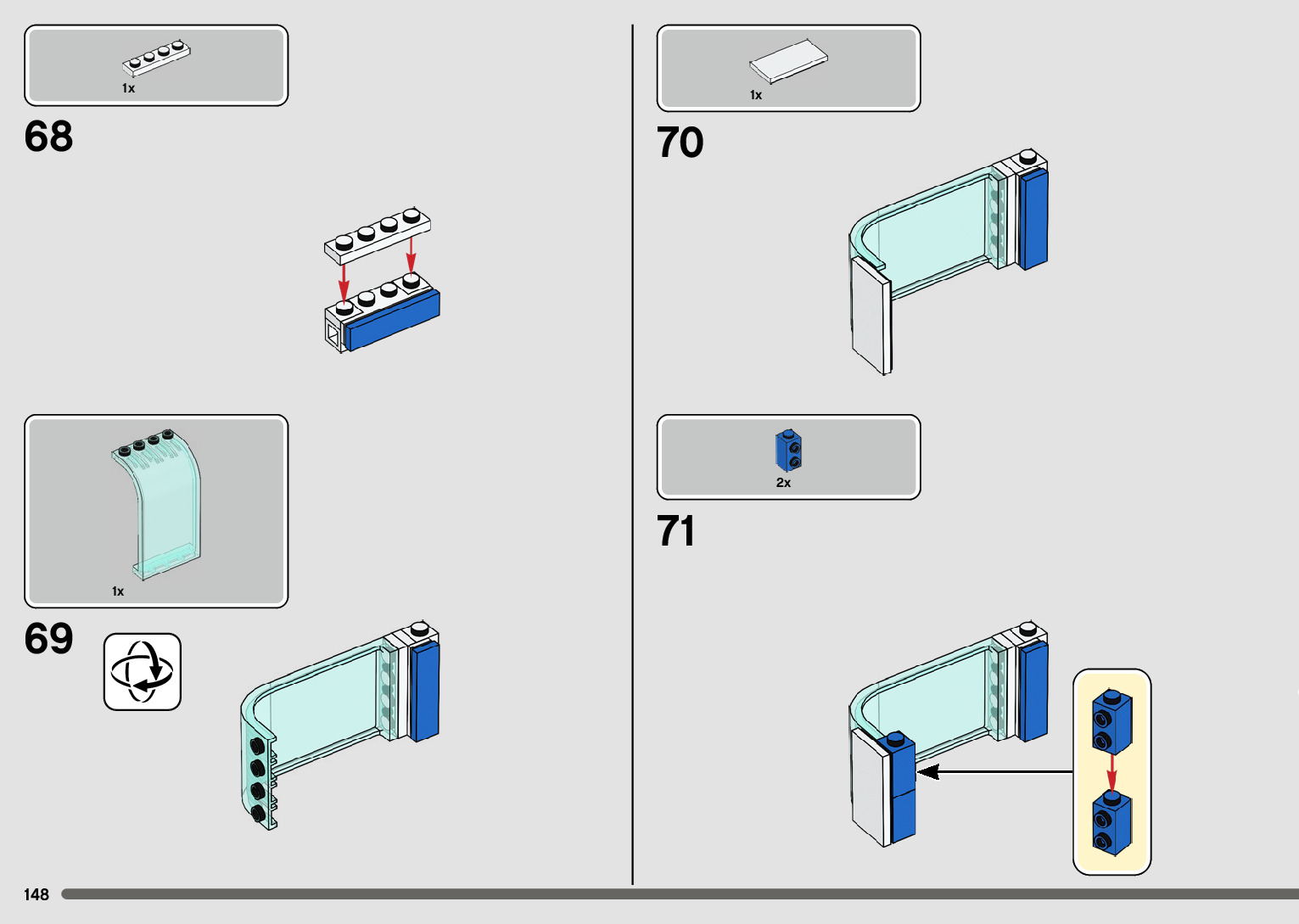 1x

68

1x

69

1x

70

2x

71

148