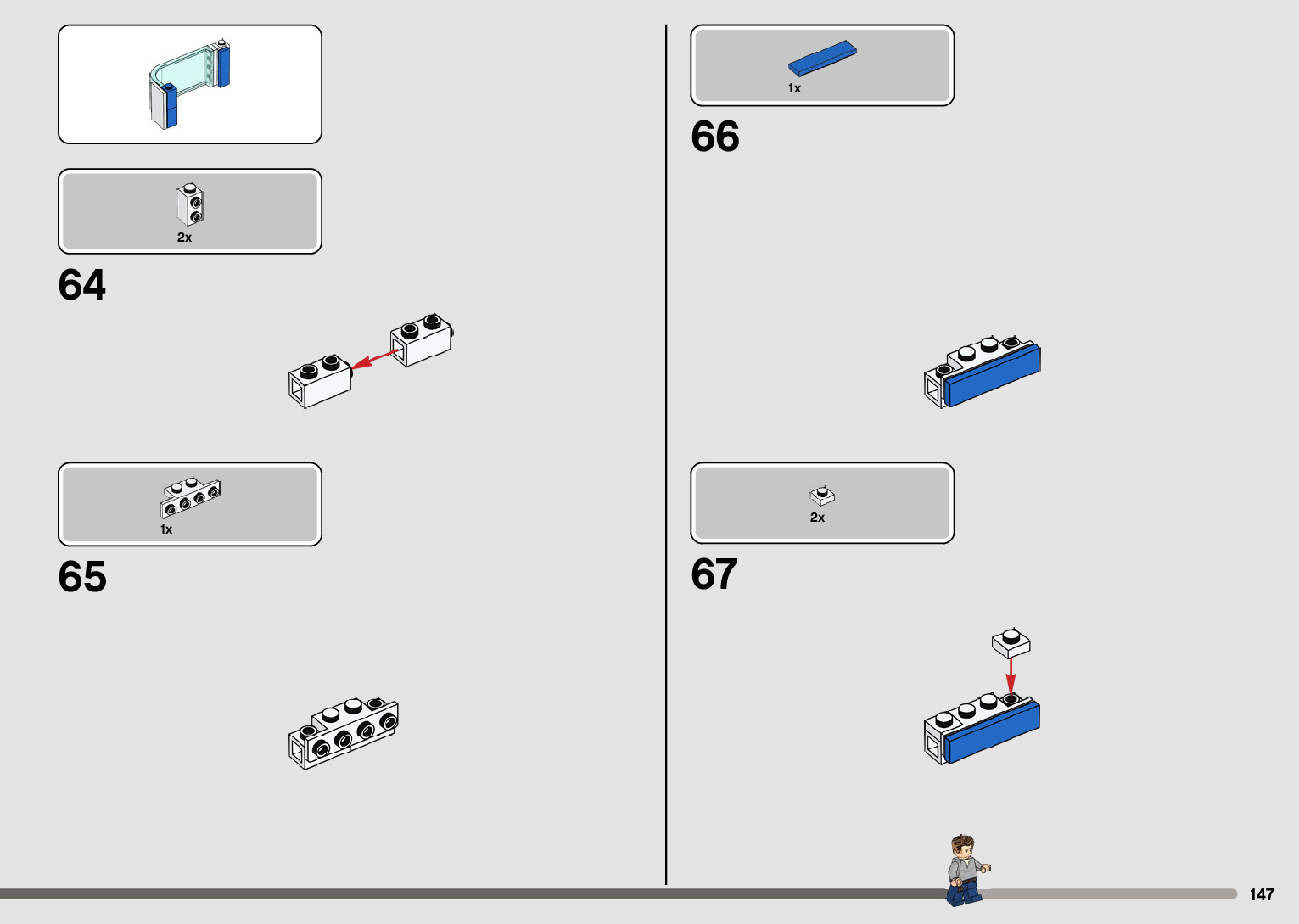 2x

64

1x

65

1x

66

2x

67

147