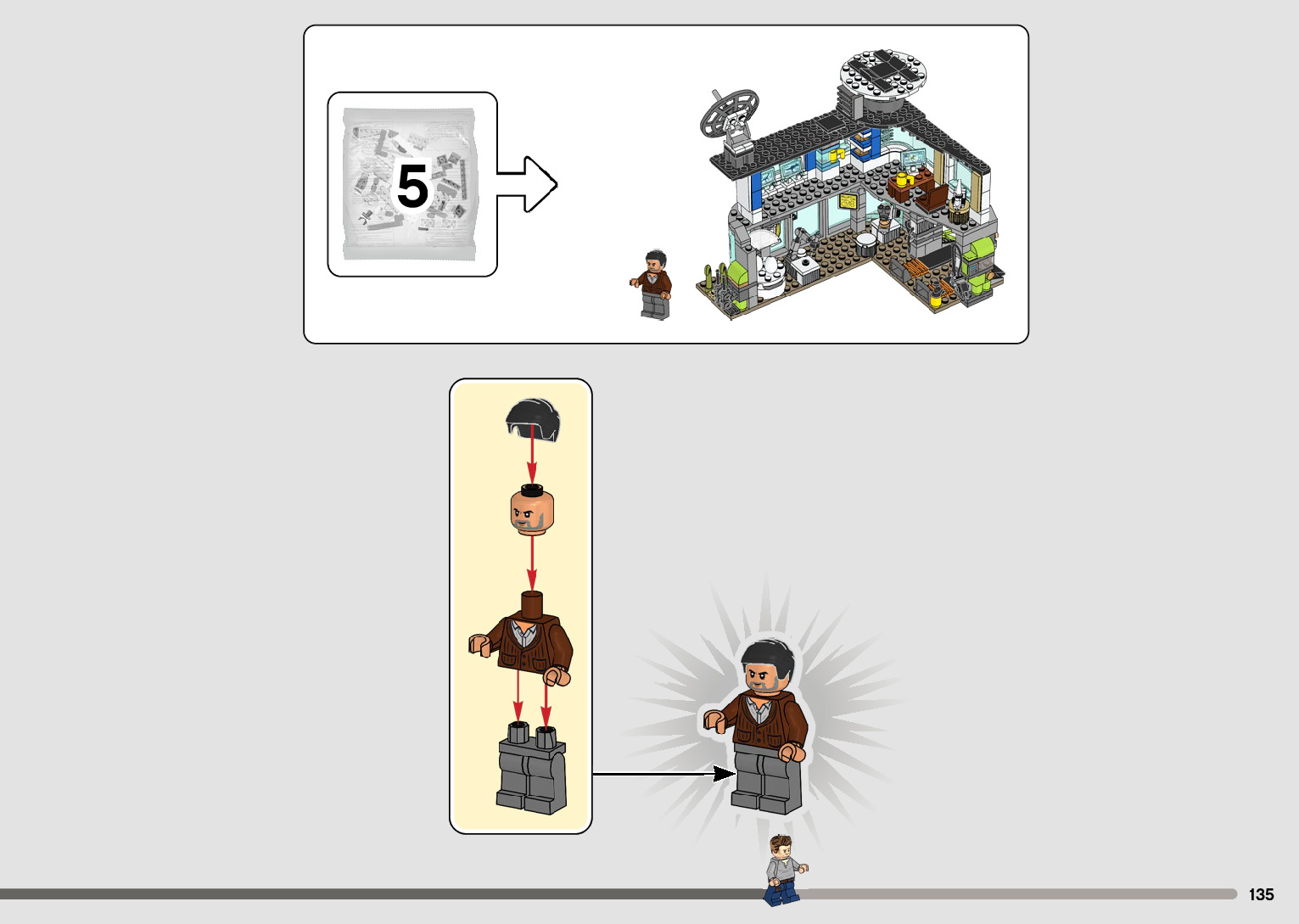 5

135