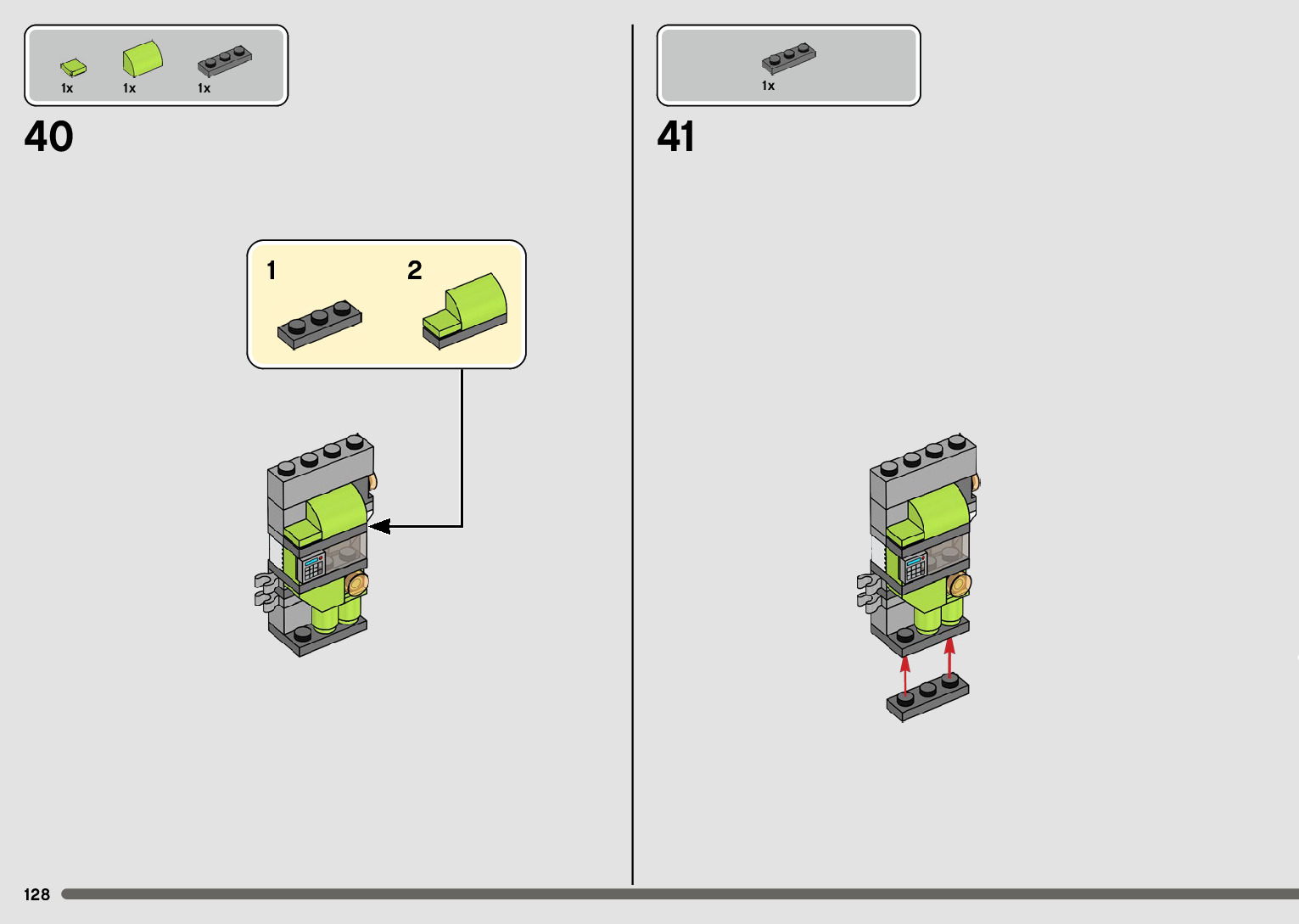 1x 1x 1x

40

1

2

1x

41

128