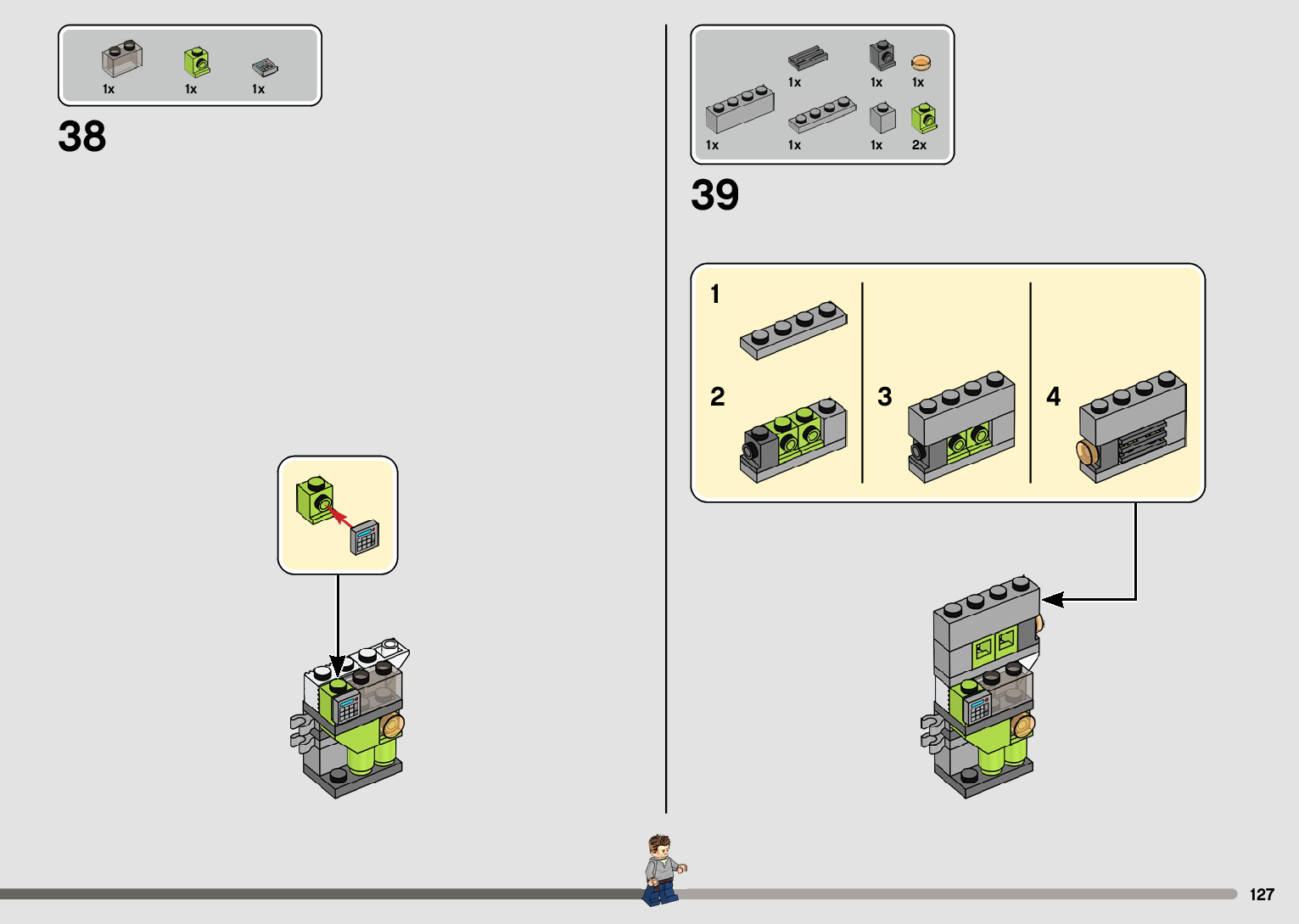 1x 1x 1x

38

1x 1x 1x

1x 1x 1x 2x

39

1

2

3

4

127