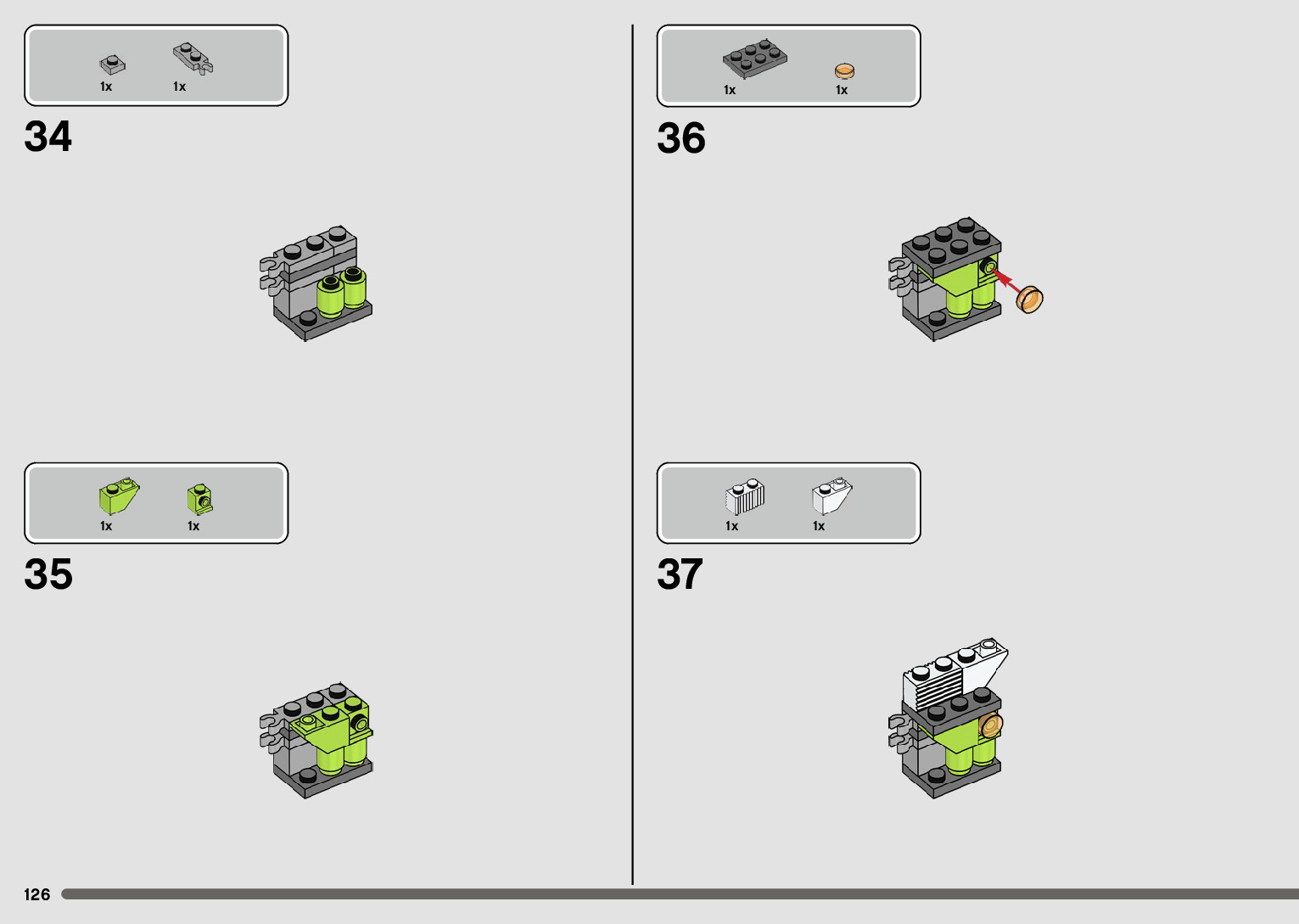 1x 1x

34

1x 1x

35

1x 1x

36

1x 1x

37

126