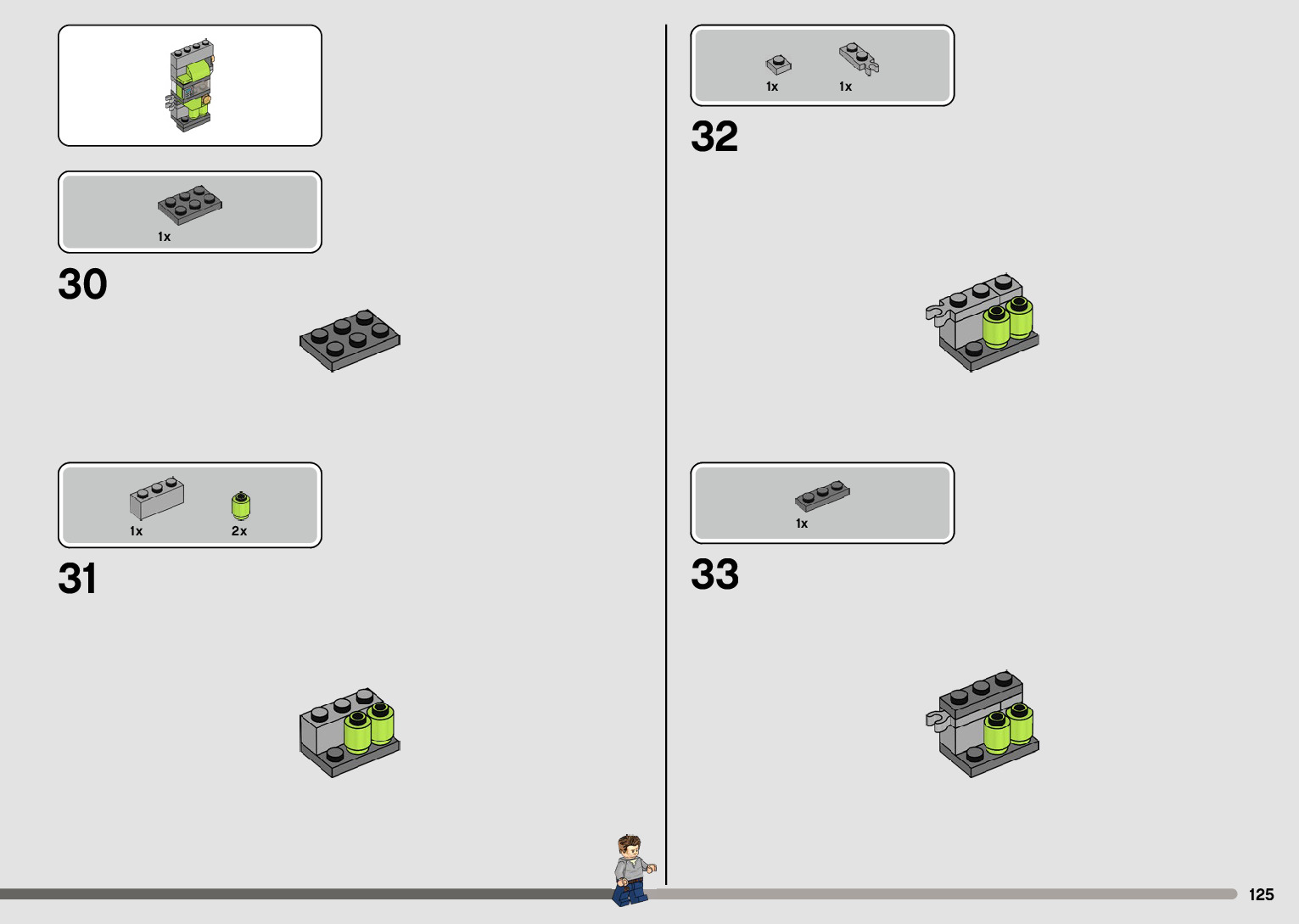 1x

30

1x

2x

31

1x

1x

32

1x

33

125