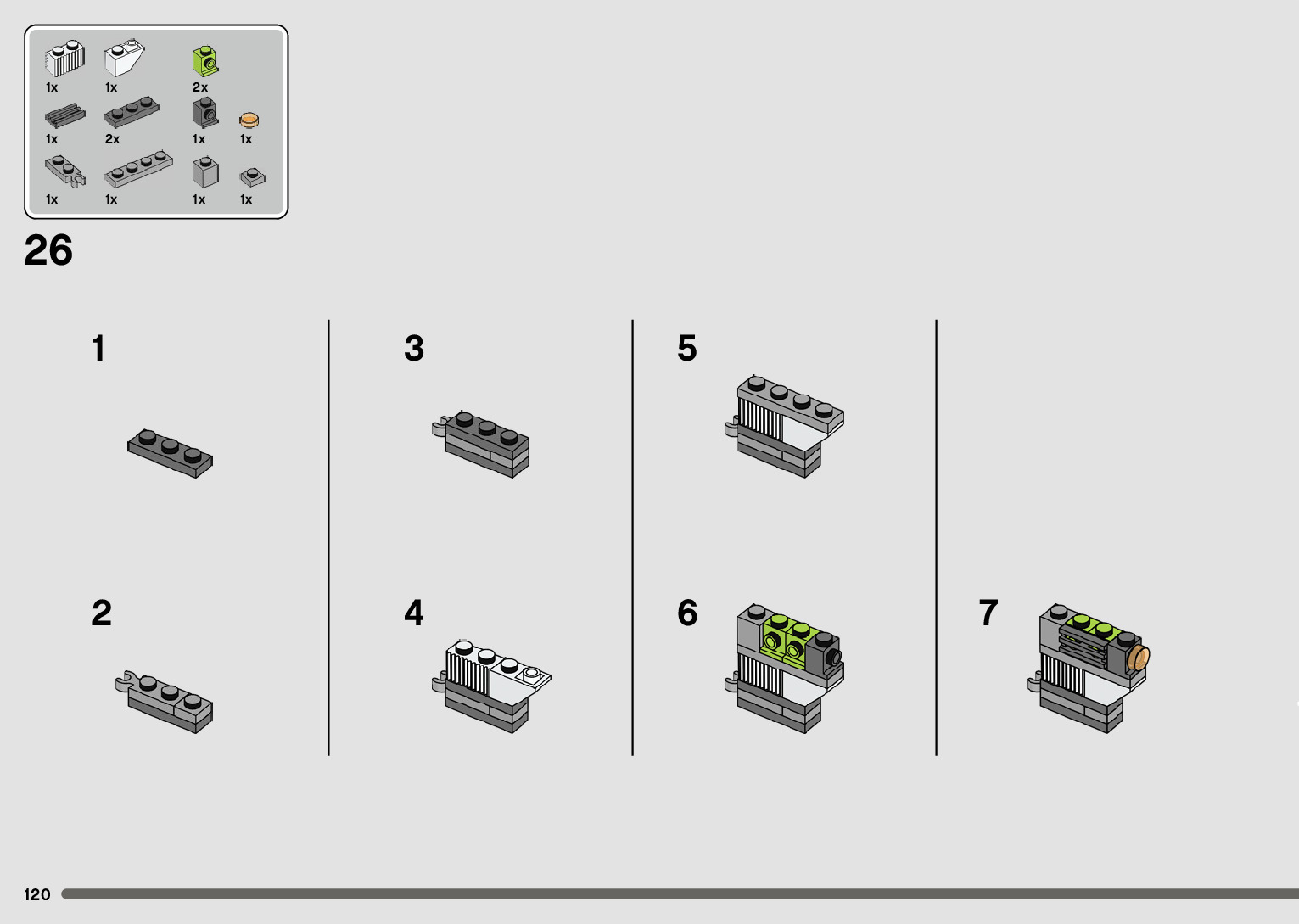 1x 1x 2x
1x 2x 1x 1x
1x 1x 1x 1x

26

1

2

3

4

5

6

7

120