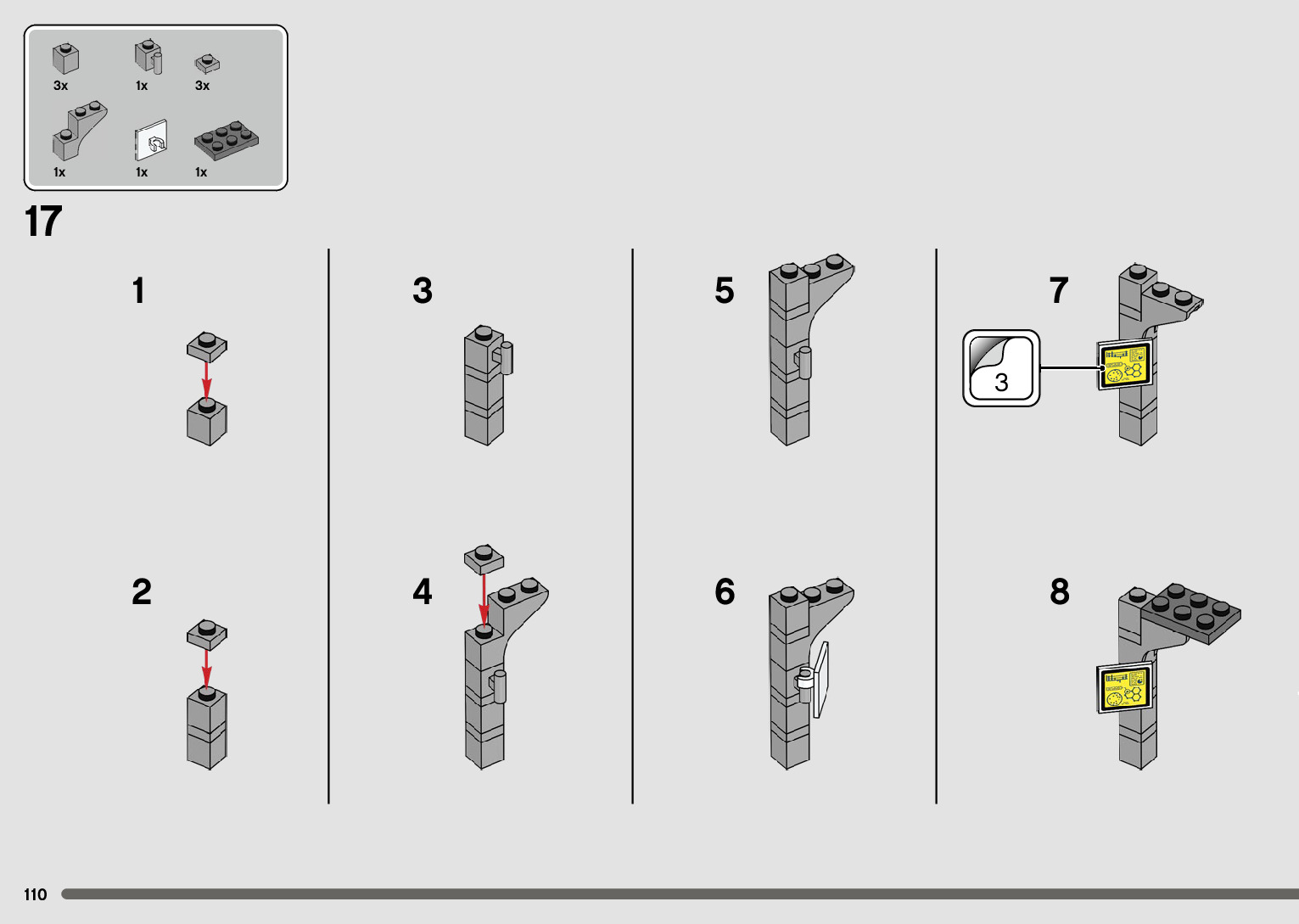 3x 1x 3x

1x 1x 1x

17

1

2

3

4

5

6

7

3

8

110