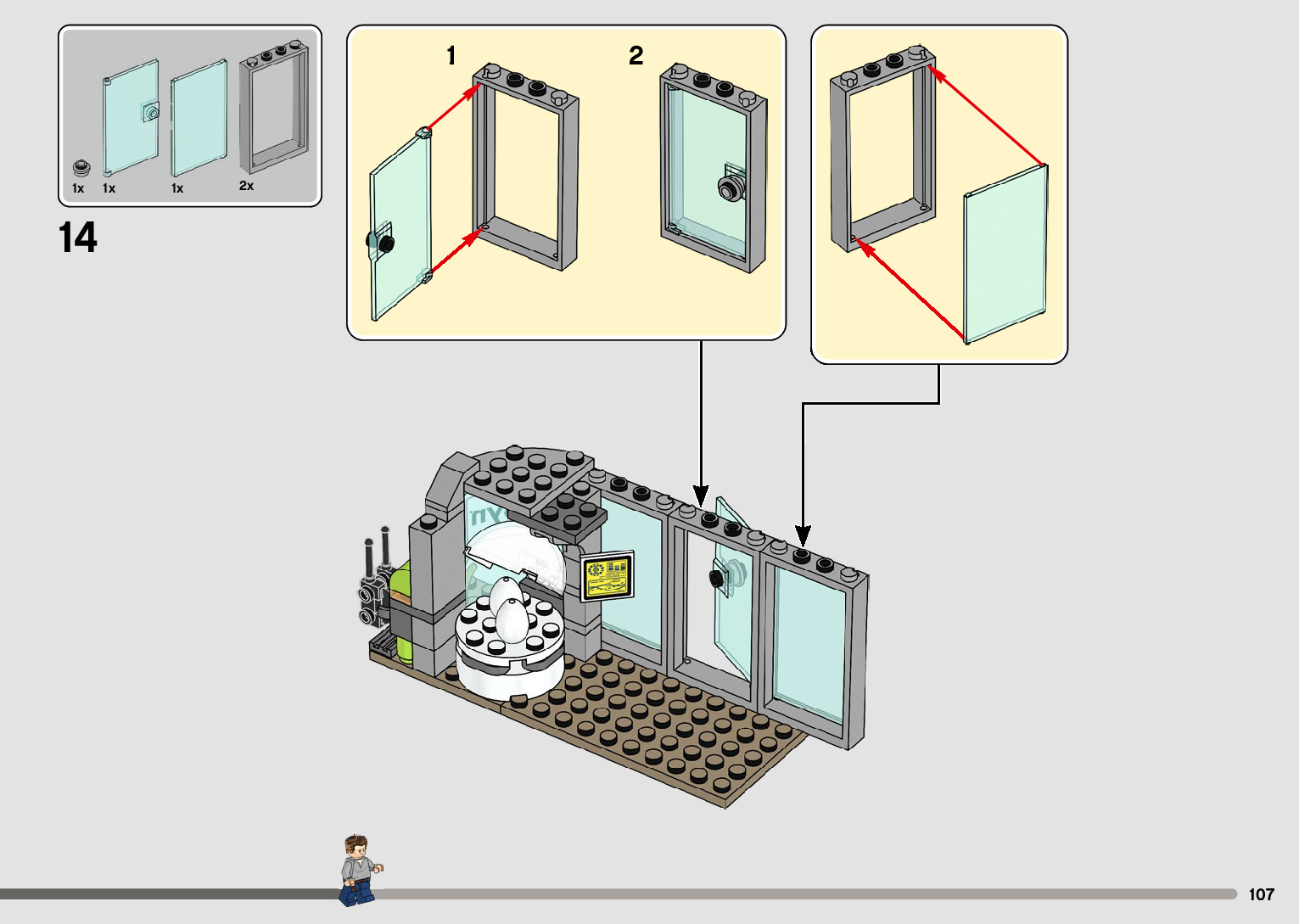 1x 1x 1x 2x

14

1

2

107