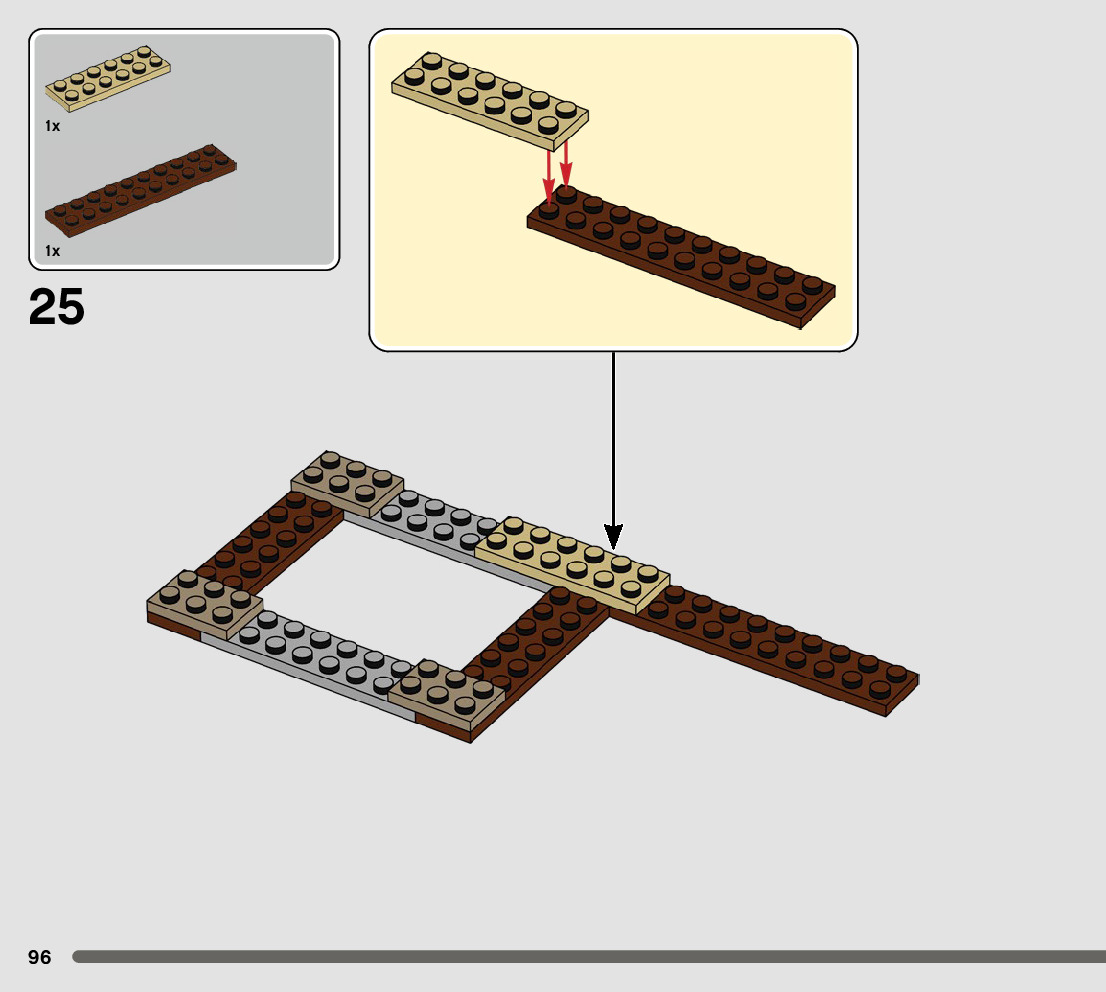 1x

1x

25

96